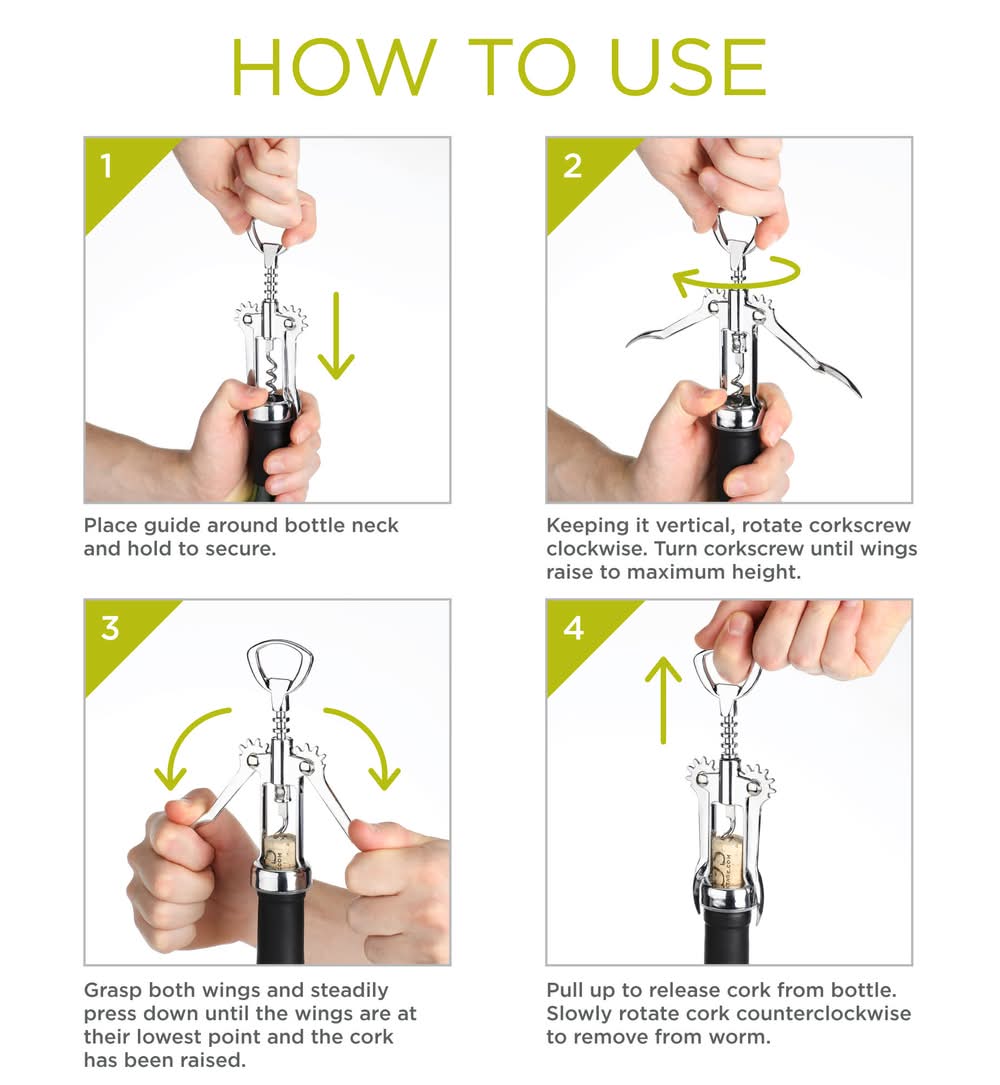 HOW TO USE

1

Place guide around bottle neck and hold to secure.

2

Keeping it vertical, rotate corkscrew clockwise. Turn corkscrew until wings raise to maximum height.

3

Grasp both wings and steadily press down until the wings are at their lowest point and the cork has been raised.

4

Pull up to release cork from bottle. Slowly rotate cork counterclockwise to remove from worm.