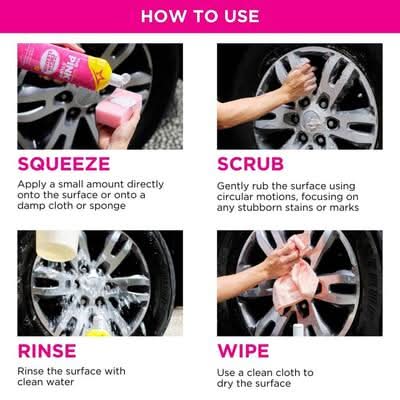 HOW TO USE

PINK

SQUEEZE

Apply a small amount directly onto the surface or onto a damp cloth or sponge

SCRUB

Gently rub the surface using circular motions, focusing on any stubborn stains or marks

RINSE

Rinse the surface with clean water

WIPE

Use a clean cloth to dry the surface