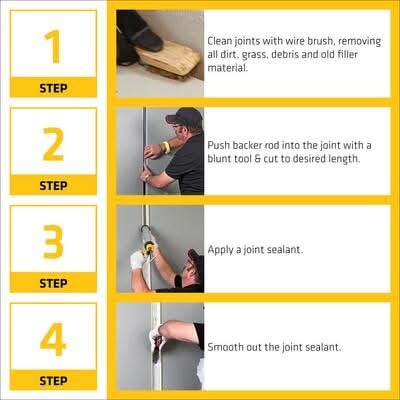 1
STEP

Clean joints with wire brush, removing all dirt, grass, debris and old filler material.

2
STEP

Push backer rod into the joint with a blunt tool & cut to desired length.

3
STEP

Apply a joint sealant.

4
STEP

Smooth out the joint sealant.