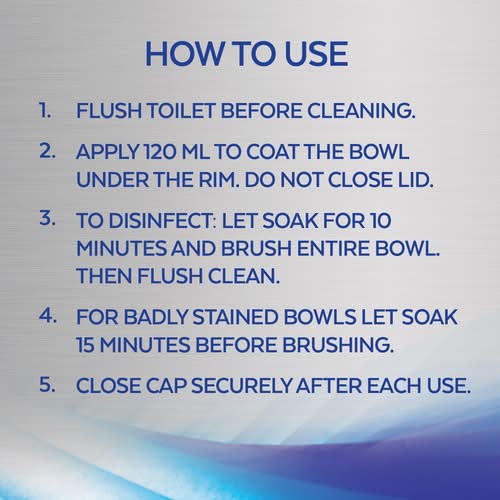 HOW TO USE

1. FLUSH TOILET BEFORE CLEANING.

2. APPLY 120 ML TO COAT THE BOWL UNDER THE RIM. DO NOT CLOSE LID.

3. TO DISINFECT: LET SOAK FOR 10 MINUTES AND BRUSH ENTIRE BOWL. THEN FLUSH CLEAN.

4. FOR BADLY STAINED BOWLS LET SOAK 15 MINUTES BEFORE BRUSHING.

5. CLOSE CAP SECURELY AFTER EACH USE.