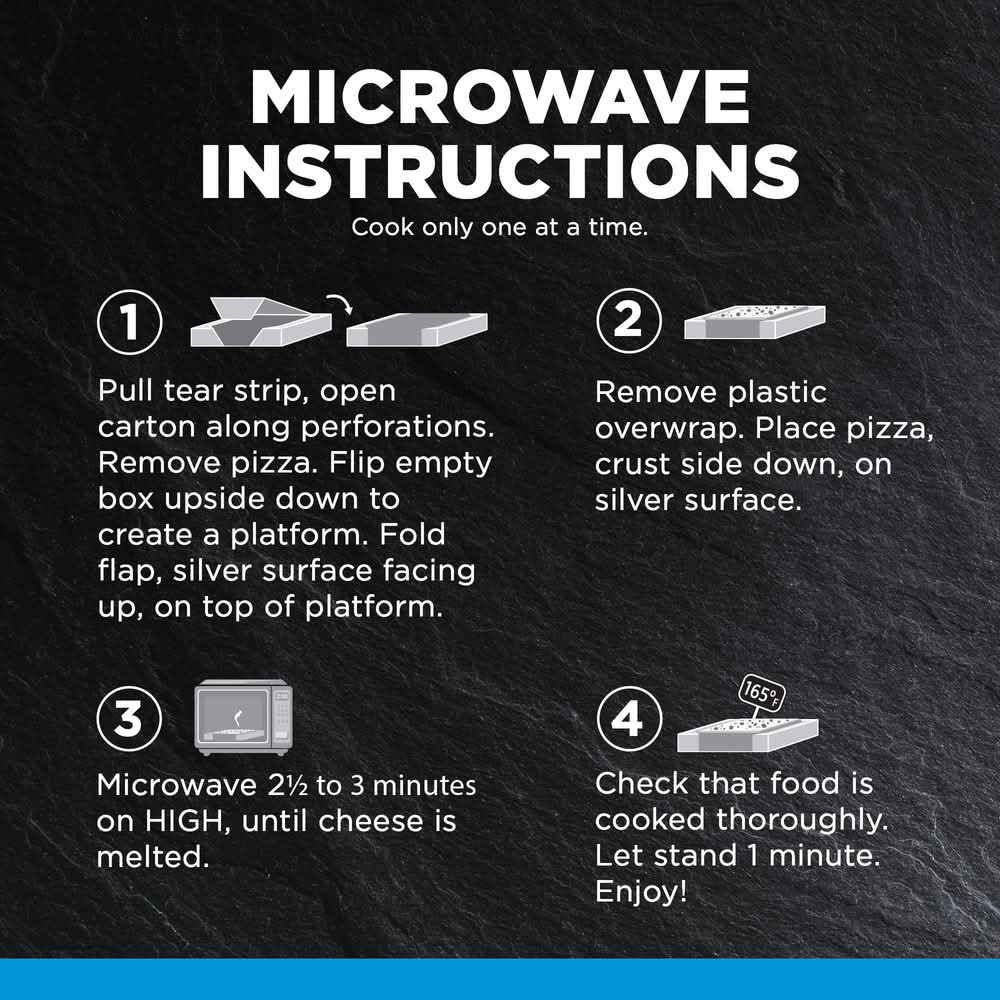 MICROWAVE INSTRUCTIONS

Cook only one at a time.

1

Pull tear strip, open carton along perforations. Remove pizza. Flip empty box upside down to create a platform. Fold flap, silver surface facing up, on top of platform.

2

Remove plastic overwrap. Place pizza, crust side down, on silver surface.

3

Microwave 2½ to 3 minutes on HIGH, until cheese is melted.

4

165°F

Check that food is cooked thoroughly. Let stand 1 minute. Enjoy!