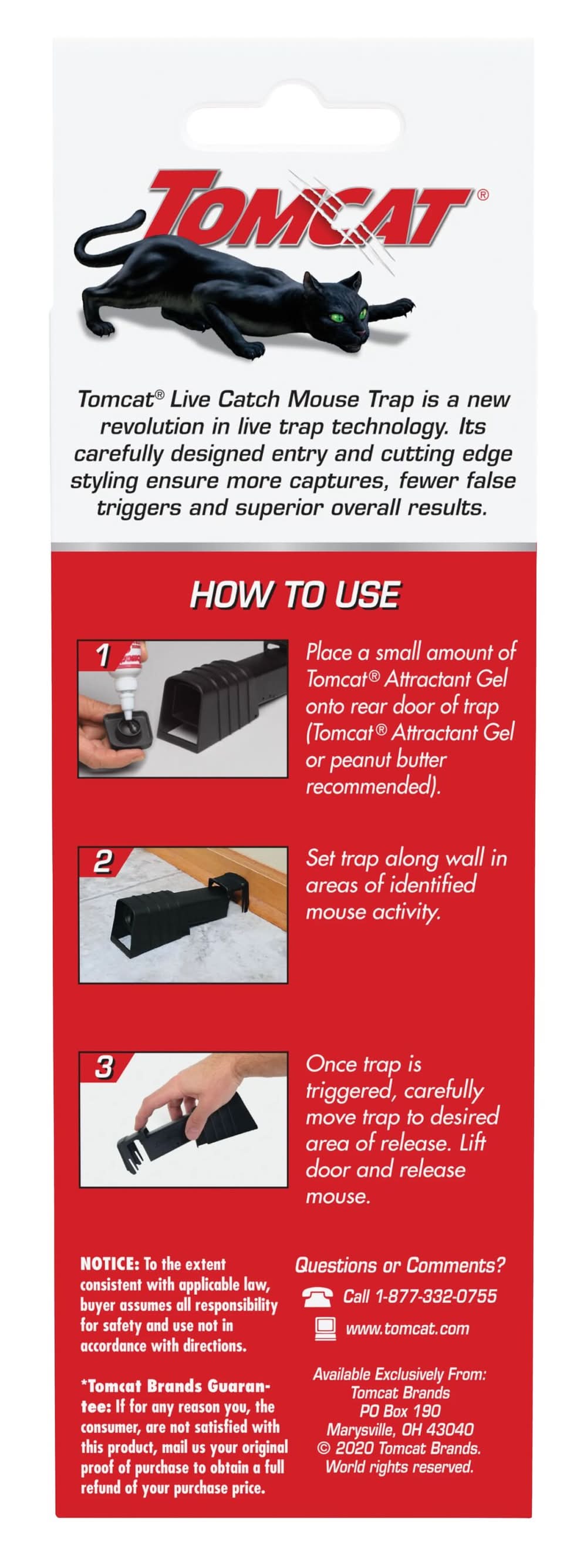 TOMCAT®

Tomcat® Live Catch Mouse Trap is a new revolution in live trap technology. Its carefully designed entry and cutting edge styling ensure more captures, fewer false triggers and superior overall results.

HOW TO USE

1

Place a small amount of Tomcat® Attractant Gel onto rear door of trap (Tomcat® Attractant Gel or peanut butter recommended).

2

Set trap along wall in areas of identified mouse activity.

3

Once trap is triggered, carefully move trap to desired area of release. Lift door and release mouse.

NOTICE: To the extent consistent with applicable law, buyer assumes all responsibility for safety and use not in accordance with directions.

*Tomcat Brands Guarantee: If for any reason you, the consumer, are not satisfied with this product, mail us your original proof of purchase to obtain a full refund of your purchase price.

Questions or Comments?

Call 1-877-332-0755

www.tomcat.com

Available Exclusively From:
Tomcat Brands
PO Box 190
Marysville, OH 43040
© 2020 Tomcat Brands.
World rights reserved.