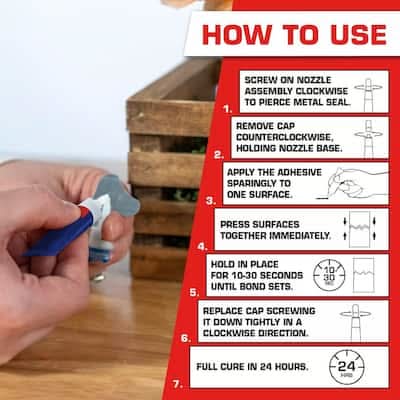 HOW TO USE

1. SCREW ON NOZZLE ASSEMBLY CLOCKWISE TO PIERCE METAL SEAL.

2. REMOVE CAP COUNTERCLOCKWISE, HOLDING NOZZLE BASE.

3. APPLY THE ADHESIVE SPARINGLY TO ONE SURFACE.

4. PRESS SURFACES TOGETHER IMMEDIATELY.

5. HOLD IN PLACE FOR 10-30 SECONDS UNTIL BOND SETS.

10
30
SEC

6. REPLACE CAP SCREWING IT DOWN TIGHTLY IN A CLOCKWISE DIRECTION.

7. FULL CURE IN 24 HOURS.

24
HRS