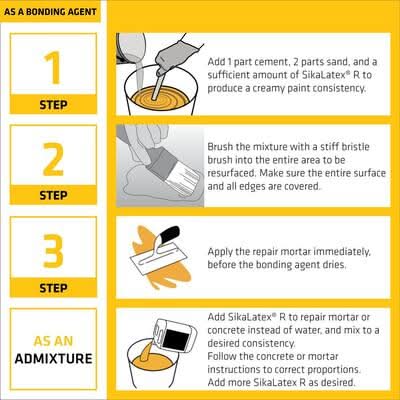 AS A BONDING AGENT

1
STEP

Add 1 part cement, 2 parts sand, and a sufficient amount of SikaLatex® R to produce a creamy paint consistency.

2
STEP

Brush the mixture with a stiff bristle brush into the entire area to be resurfaced. Make sure the entire surface and all edges are covered.

3
STEP

Apply the repair mortar immediately, before the bonding agent dries.

AS AN
ADMIXTURE

Add SikaLatex® R to repair mortar or concrete instead of water, and mix to a desired consistency.
Follow the concrete or mortar instructions to correct proportions.
Add more SikaLatex R as desired.