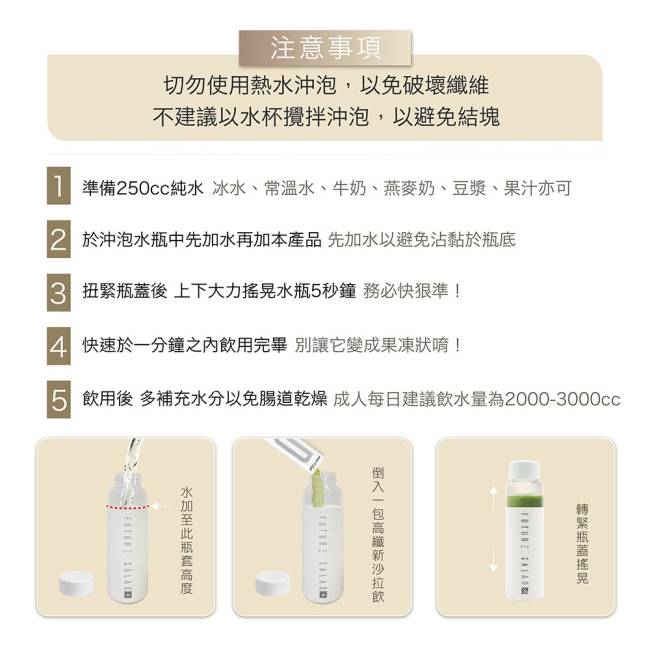 注意事項

切勿使用熱水沖泡，以免破壞纖維
不建議以水杯攪拌沖泡，以避免結塊

1 準備250cc純水 冰水、常溫水、牛奶、燕麥奶、豆漿、果汁亦可

2 於沖泡水瓶中先加水再加本產品 先加水以避免沾黏於瓶底

3 扭緊瓶蓋後 上下大力搖晃水瓶5秒鐘 務必快狠準！

4 快速於一分鐘之內飲用完畢 別讓它變成果凍狀唷！

5 飲用後 多補充水分以免腸道乾燥 成人每日建議飲水量為2000-3000cc

FUTURE SALAD
水加至此瓶套高度

FUTURE SALAD
倒入一包高纖新沙拉飲

FUTURE SALAD
轉緊瓶蓋搖晃