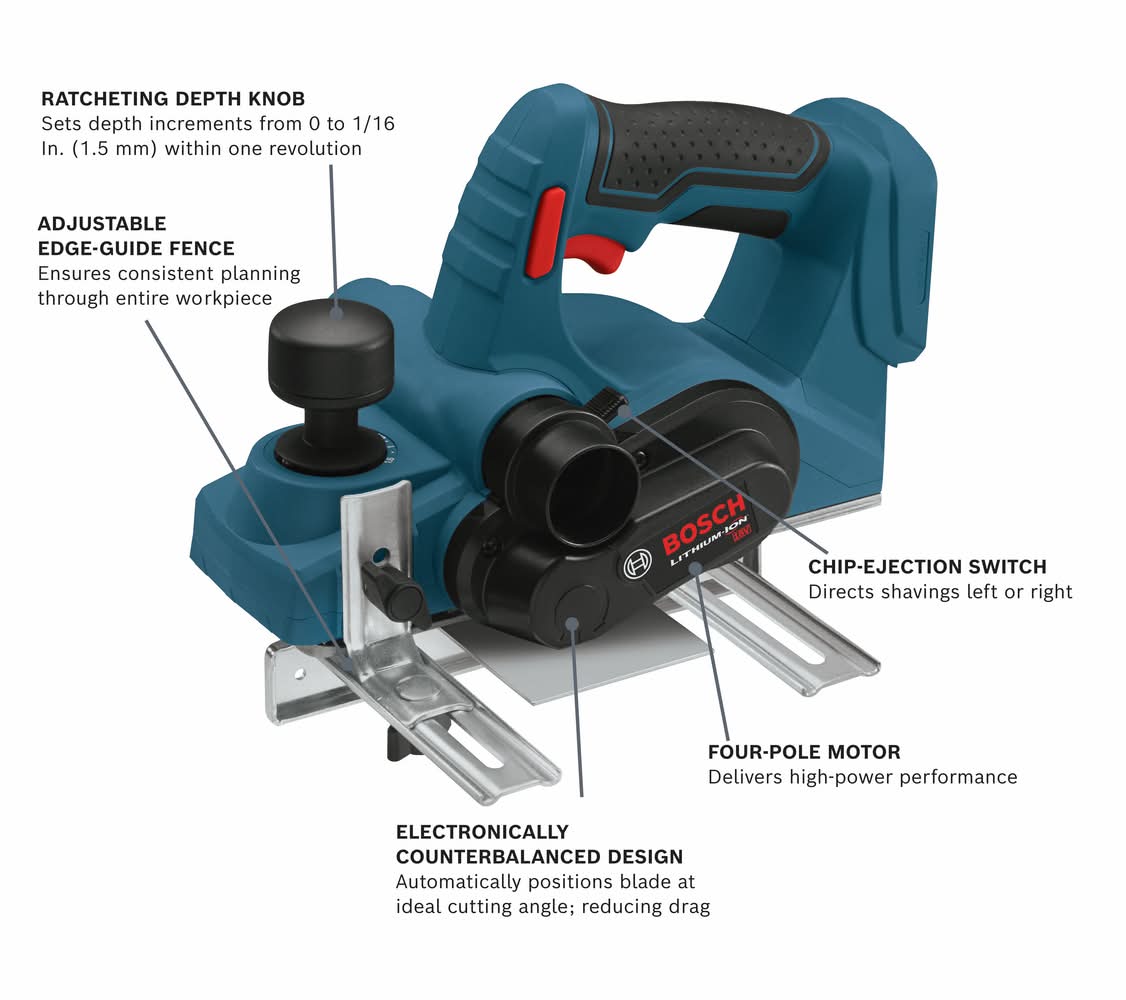 RATCHETING DEPTH KNOB
Sets depth increments from 0 to 1/16 In. (1.5 mm) within one revolution

ADJUSTABLE EDGE-GUIDE FENCE
Ensures consistent planning through entire workpiece

BOSCH
LITHIUM-ION 18V

CHIP-EJECTION SWITCH
Directs shavings left or right

FOUR-POLE MOTOR
Delivers high-power performance

ELECTRONICALLY COUNTERBALANCED DESIGN
Automatically positions blade at ideal cutting angle; reducing drag