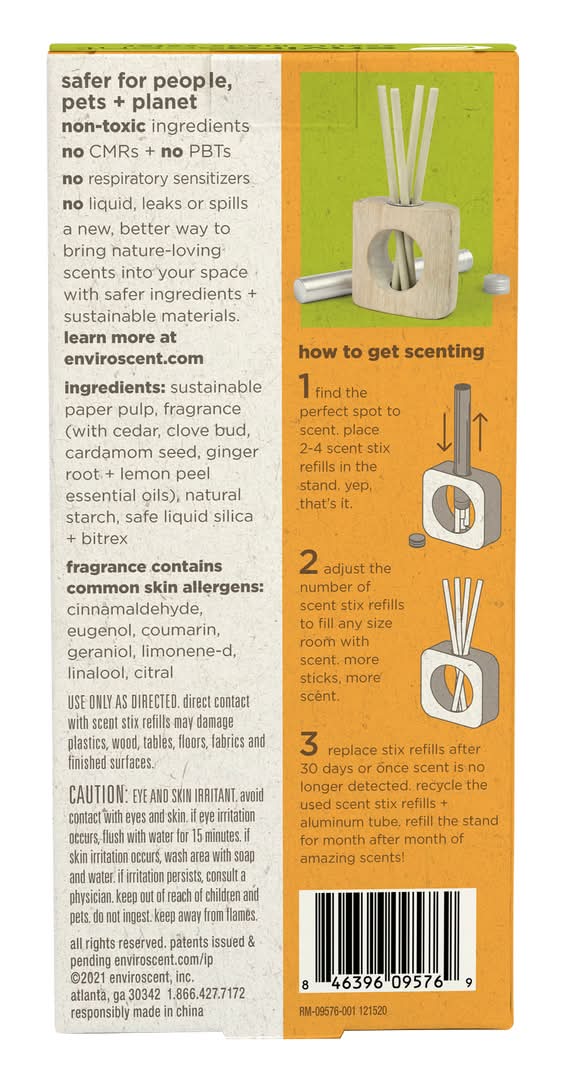 safer for people, pets + planet
non-toxic ingredients
no CMRs + no PBTs
no respiratory sensitizers
no liquid, leaks or spills

a new, better way to bring nature-loving scents into your space with safer ingredients + sustainable materials.
learn more at enviroscent.com

ingredients: sustainable paper pulp, fragrance (with cedar, clove bud, cardamom seed, ginger root + lemon peel essential oils), natural starch, safe liquid silica + bitrex

fragrance contains common skin allergens: cinnamaldehyde, eugenol, coumarin, geraniol, limonene-d, linalool, citral

USE ONLY AS DIRECTED. direct contact with scent stix refills may damage plastics, wood, tables, floors, fabrics and finished surfaces.

CAUTION: EYE AND SKIN IRRITANT. avoid contact with eyes and skin. if eye irritation occurs, flush with water for 15 minutes. if skin irritation occurs, wash area with soap and water. if irritation persists, consult a physician. keep out of reach of children and pets. do not ingest. keep away from flames.

all rights reserved. patents issued & pending enviroscent.com/ip
©2021 enviroscent, inc.
atlanta, ga 30342 1.866.427.7172
responsibly made in china

how to get scenting

1 find the perfect spot to scent. place 2-4 scent stix refills in the stand. yep, that's it.

2 adjust the number of scent stix refills to fill any size room with scent. more sticks, more scent.

3 replace stix refills after 30 days or once scent is no longer detected. recycle the used scent stix refills + aluminum tube. refill the stand for month after month of amazing scents!

8 46396 09576 9

RM-09576-001 121520