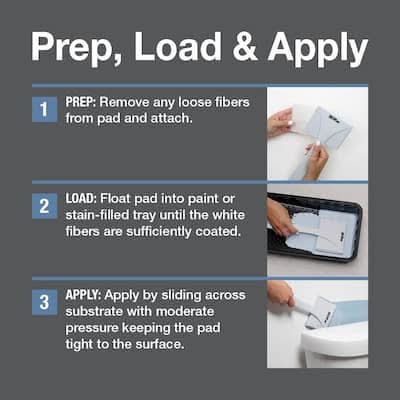 Prep, Load & Apply

1 PREP: Remove any loose fibers from pad and attach.

2 LOAD: Float pad into paint or stain-filled tray until the white fibers are sufficiently coated.

3 APPLY: Apply by sliding across substrate with moderate pressure keeping the pad tight to the surface.