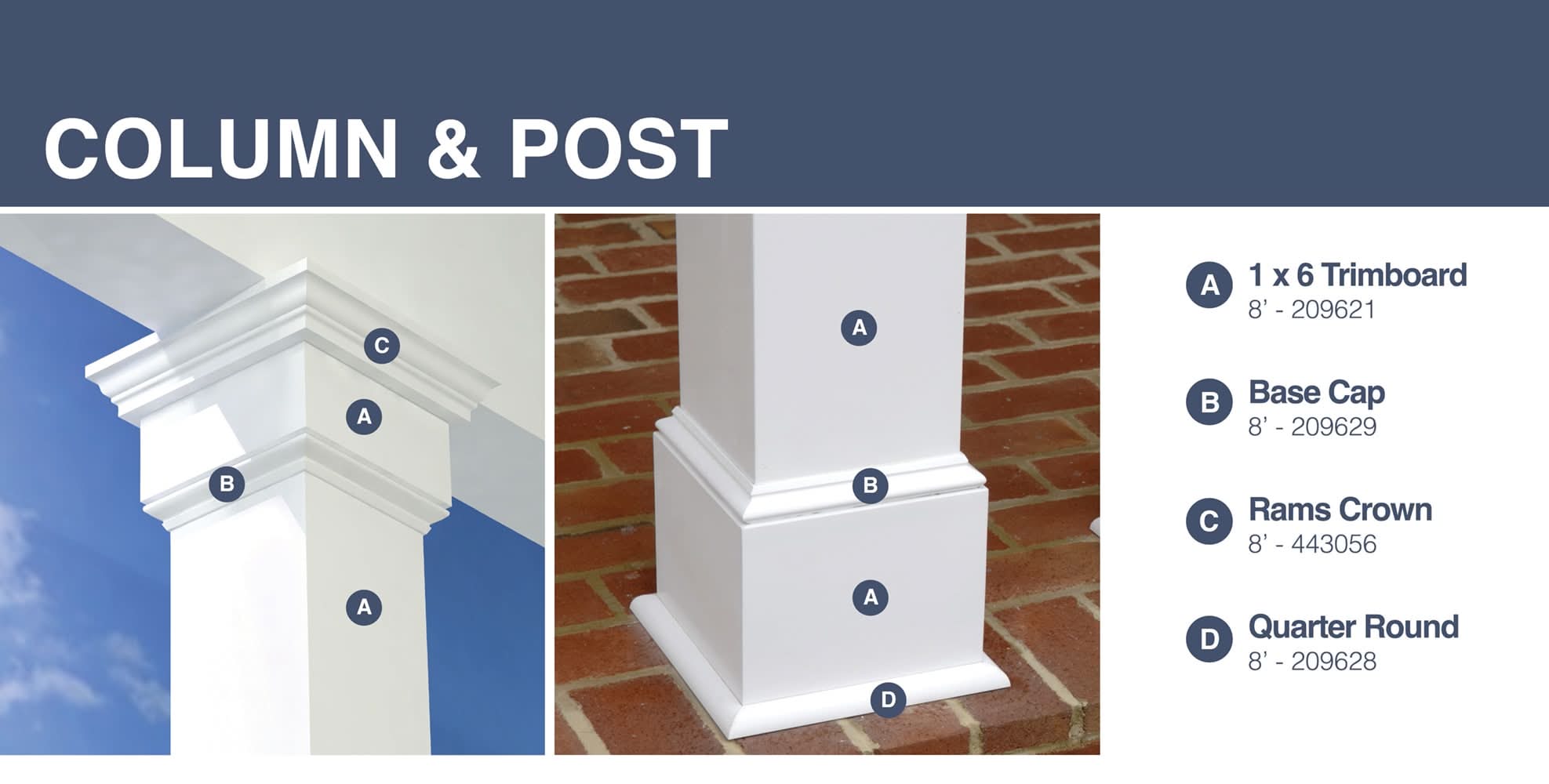 COLUMN & POST

C

A

B

A

A

B

A

D

A 1 x 6 Trimboard
8' - 209621

B Base Cap
8' - 209629

C Rams Crown
8' - 443056

D Quarter Round
8' - 209628