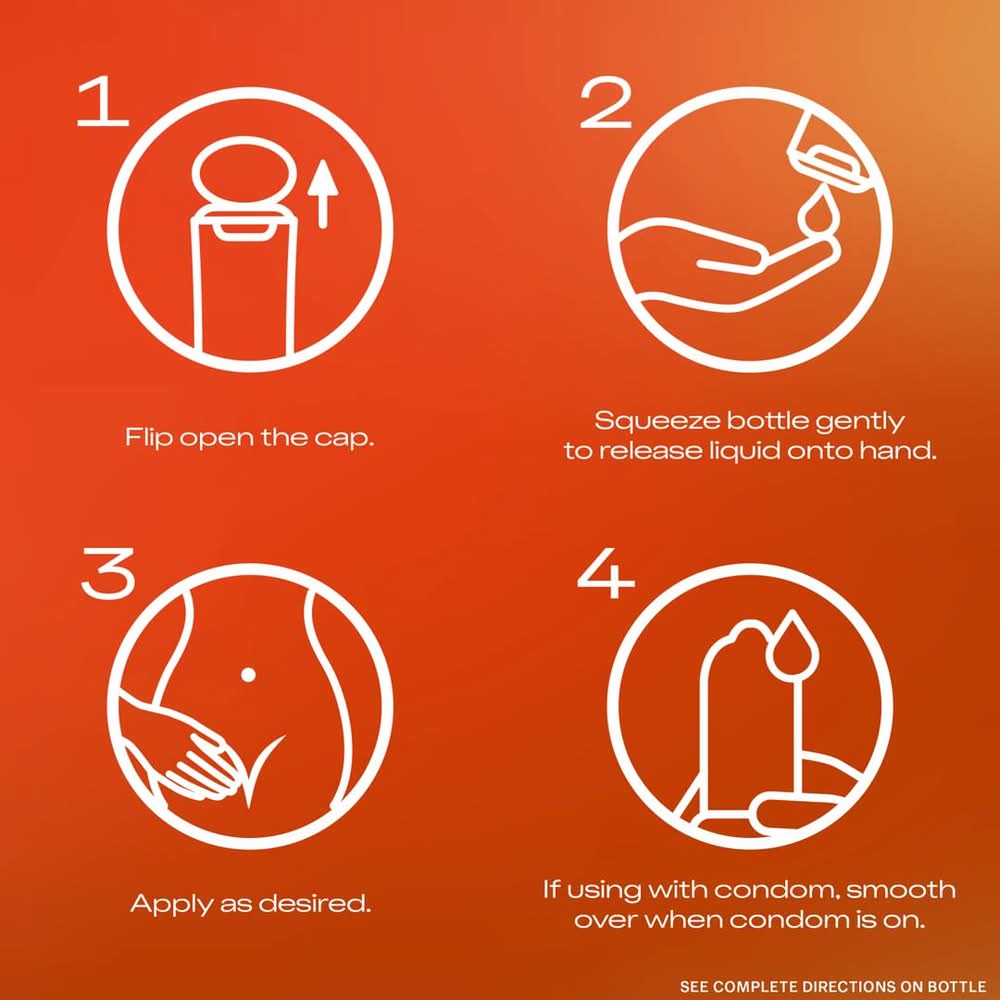 1

Flip open the cap.

2

Squeeze bottle gently to release liquid onto hand.

3

Apply as desired.

4

If using with condom, smooth over when condom is on.

SEE COMPLETE DIRECTIONS ON BOTTLE