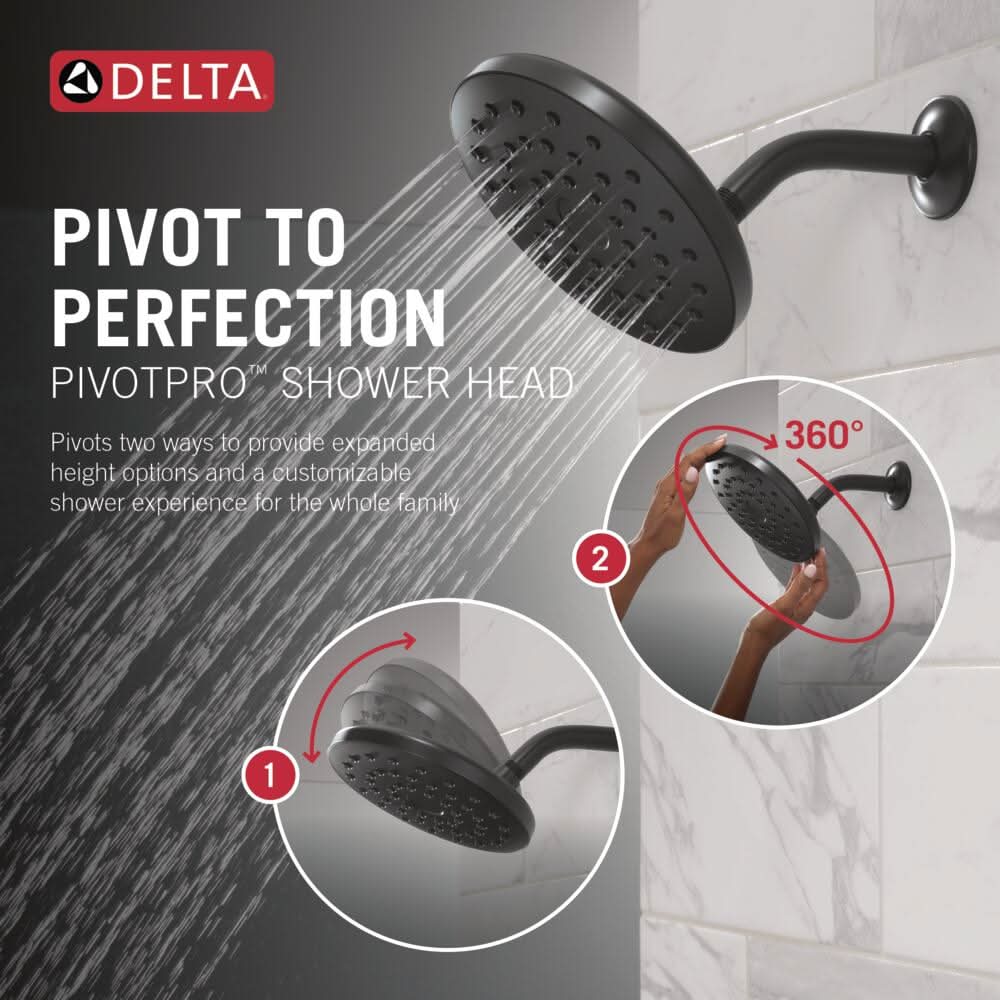 DELTA

PIVOT TO PERFECTION
PIVOTPRO™ SHOWER HEAD

Pivots two ways to provide expanded height options and a customizable shower experience for the whole family

360°

2

1