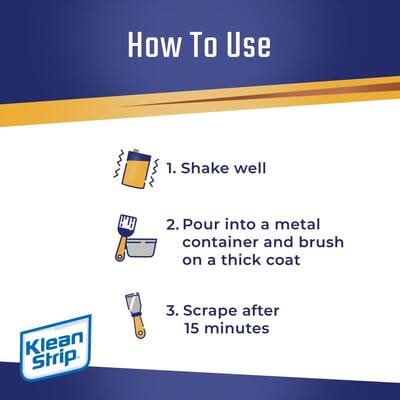 How To Use

1. Shake well

2. Pour into a metal container and brush on a thick coat

3. Scrape after 15 minutes

Klean Strip