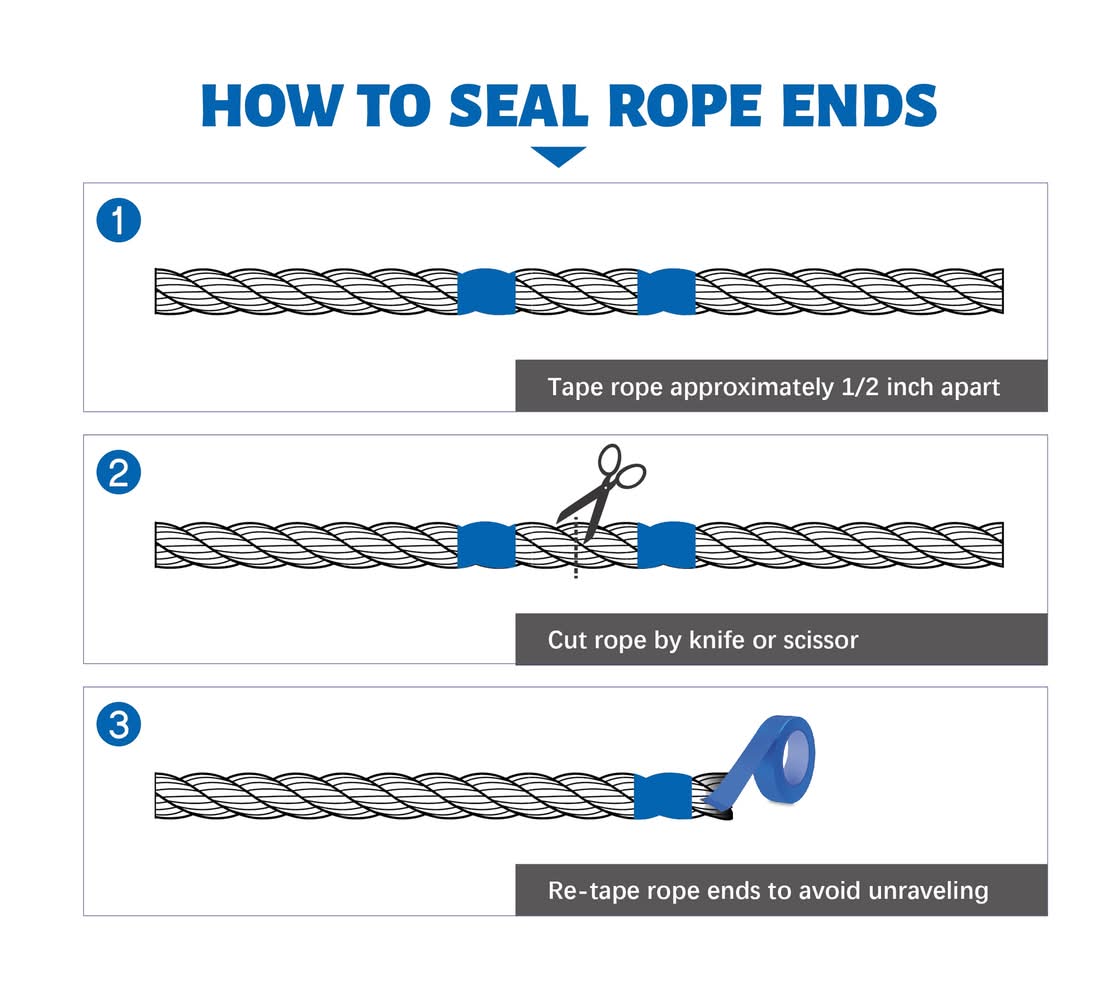 HOW TO SEAL ROPE ENDS

1

Tape rope approximately 1/2 inch apart

2

Cut rope by knife or scissor

3

Re-tape rope ends to avoid unraveling