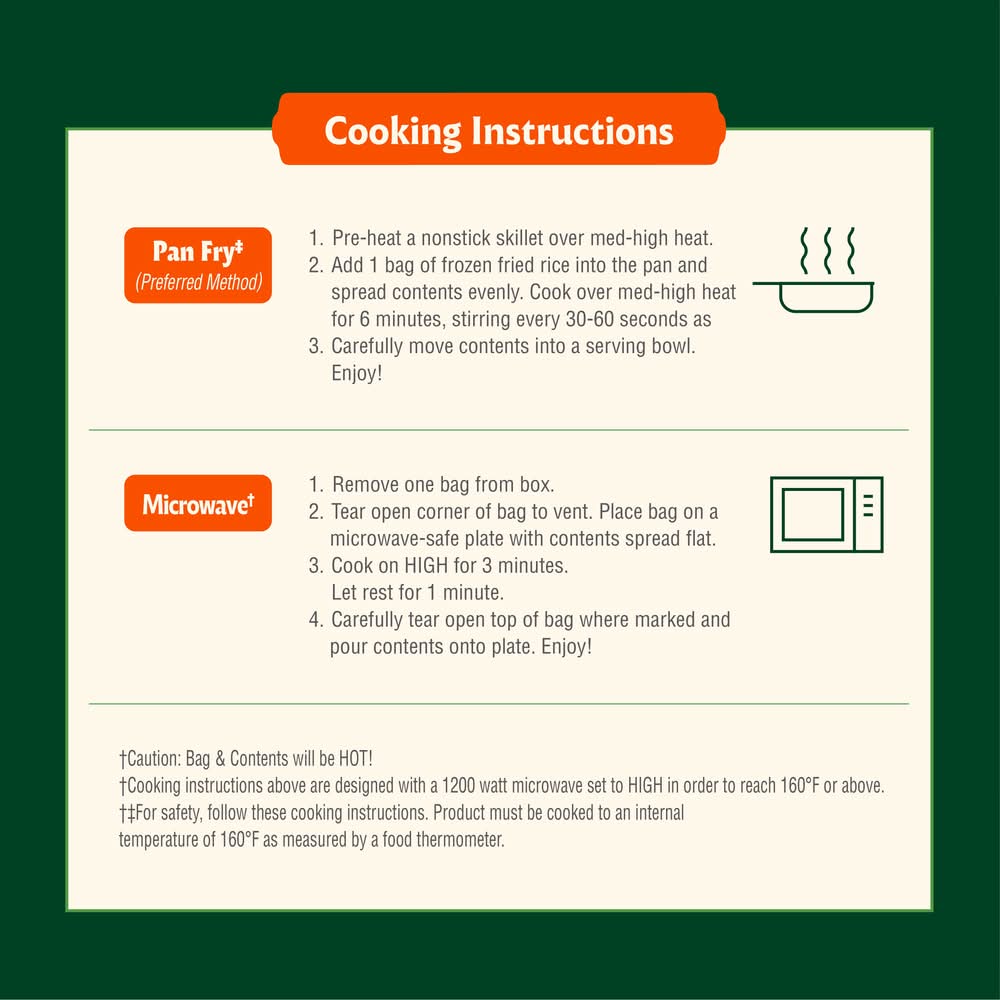 Cooking Instructions

Pan Fry‡
(Preferred Method)

1. Pre-heat a nonstick skillet over med-high heat.
2. Add 1 bag of frozen fried rice into the pan and spread contents evenly. Cook over med-high heat for 6 minutes, stirring every 30-60 seconds as
3. Carefully move contents into a serving bowl. Enjoy!

Microwave†

1. Remove one bag from box.
2. Tear open corner of bag to vent. Place bag on a microwave-safe plate with contents spread flat.
3. Cook on HIGH for 3 minutes. Let rest for 1 minute.
4. Carefully tear open top of bag where marked and pour contents onto plate. Enjoy!

†Caution: Bag & Contents will be HOT!
†Cooking instructions above are designed with a 1200 watt microwave set to HIGH in order to reach 160°F or above.
†‡For safety, follow these cooking instructions. Product must be cooked to an internal temperature of 160°F as measured by a food thermometer.