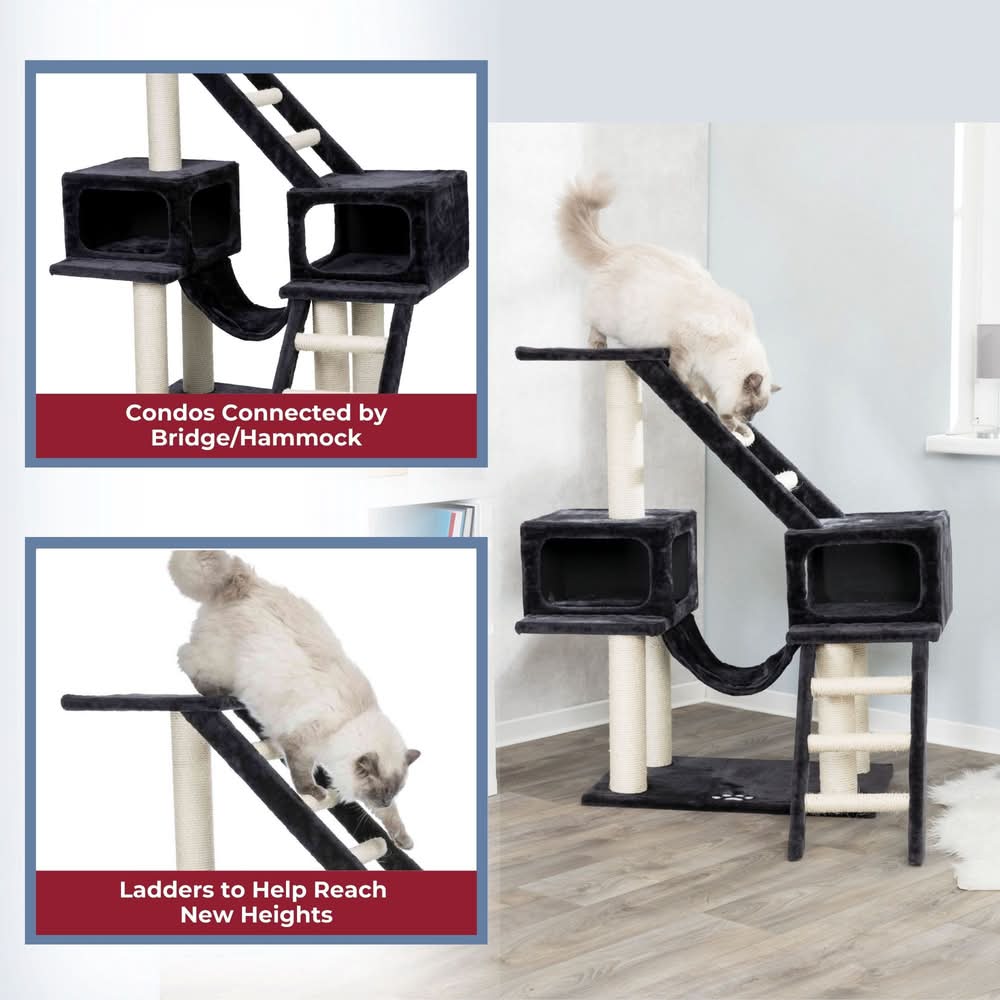 Condos Connected by Bridge/Hammock

Ladders to Help Reach New Heights