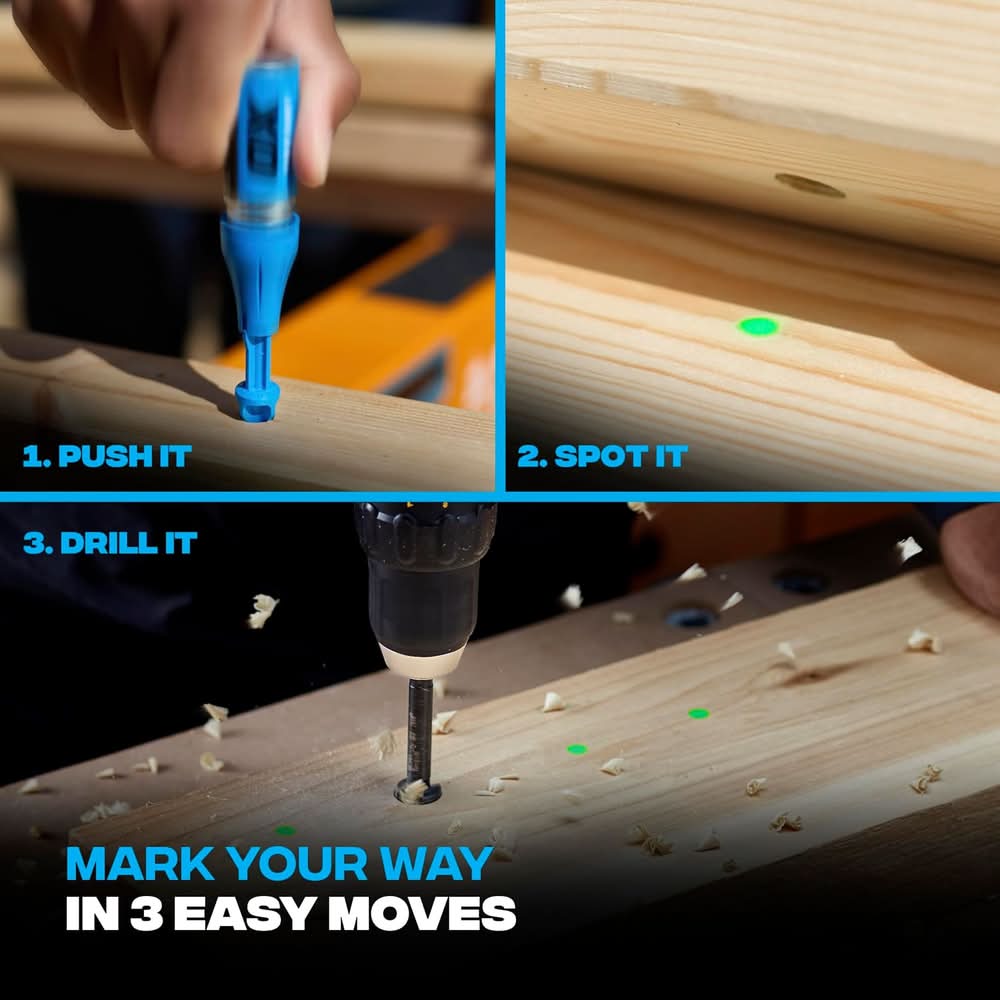 1. PUSH IT

2. SPOT IT

3. DRILL IT

MARK YOUR WAY
IN 3 EASY MOVES