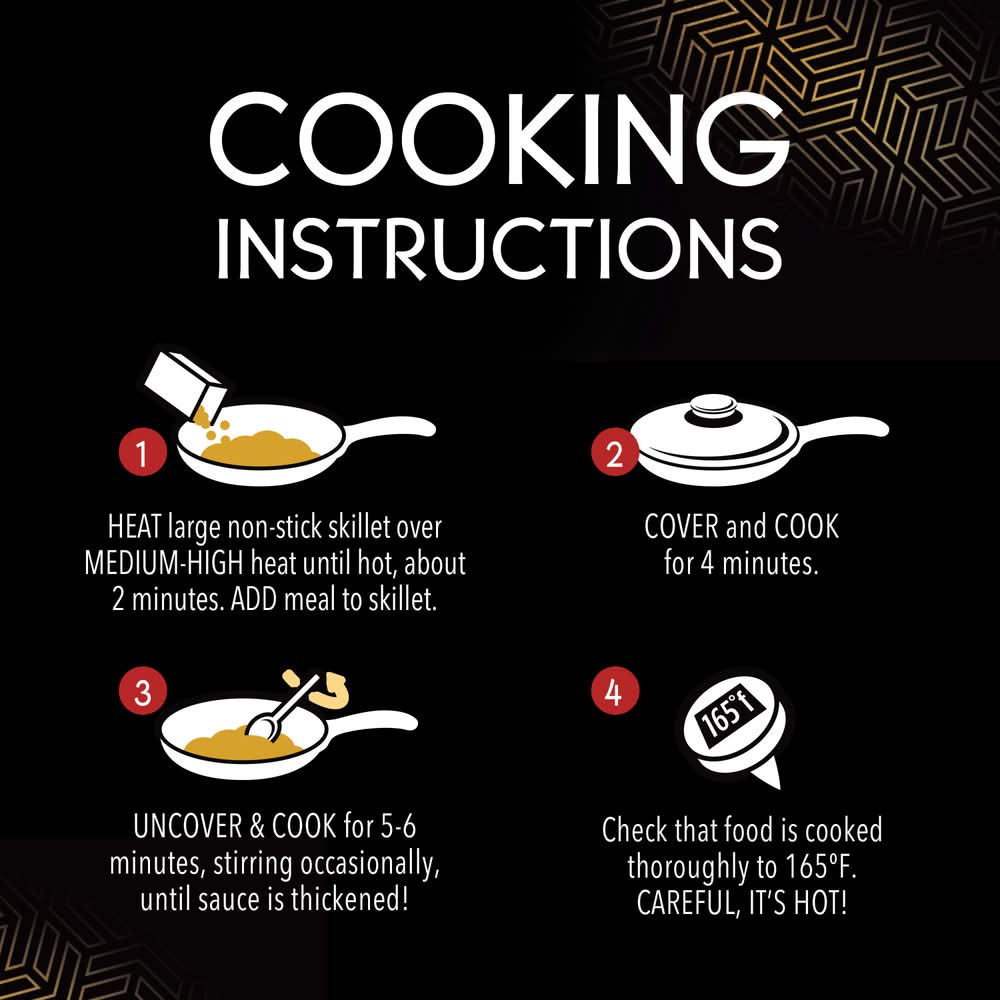 COOKING INSTRUCTIONS

1

HEAT large non-stick skillet over MEDIUM-HIGH heat until hot, about 2 minutes. ADD meal to skillet.

2

COVER and COOK for 4 minutes.

3

UNCOVER & COOK for 5-6 minutes, stirring occasionally, until sauce is thickened!

4

165°f

Check that food is cooked thoroughly to 165°F. CAREFUL, IT'S HOT!