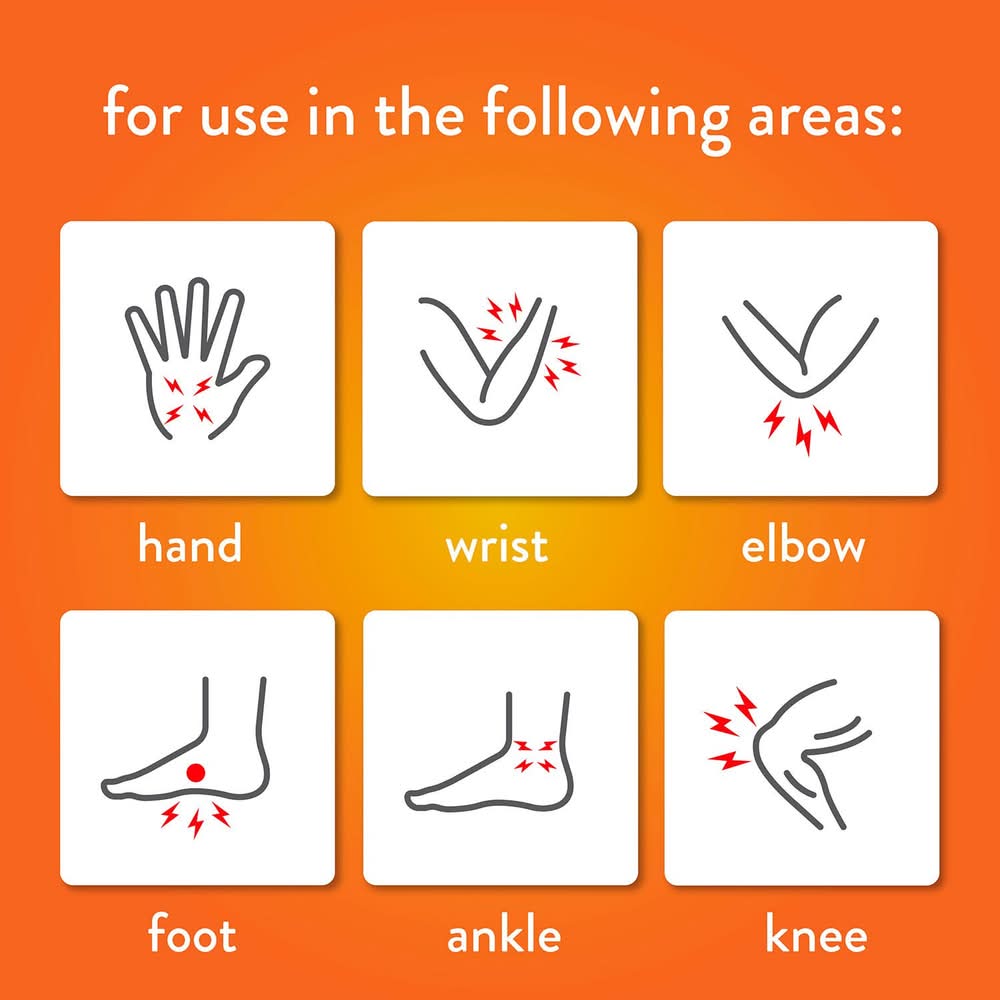 for use in the following areas:

hand

wrist

elbow

foot

ankle

knee