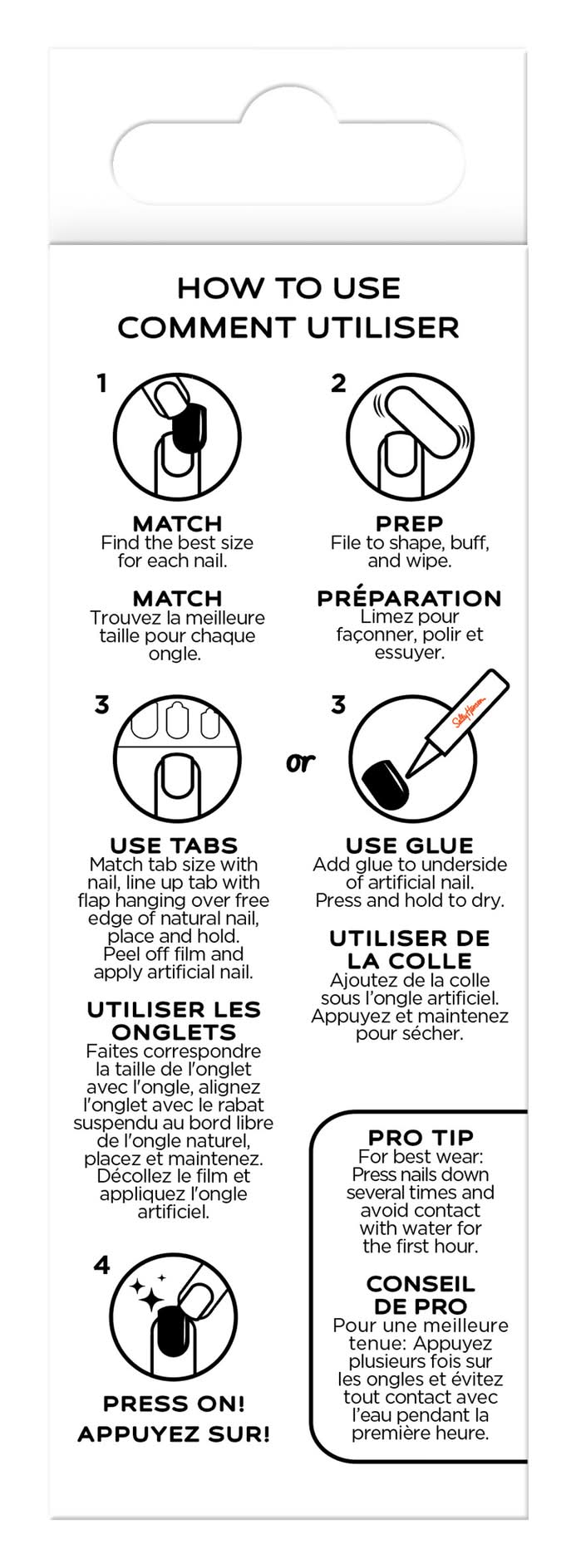 HOW TO USE
COMMENT UTILISER

1

MATCH
Find the best size for each nail.

MATCH
Trouvez la meilleure taille pour chaque ongle.

2

PREP
File to shape, buff, and wipe.

PRÉPARATION
Limez pour façonner, polir et essuyer.

3

USE TABS
Match tab size with nail, line up tab with flap hanging over free edge of natural nail, place and hold. Peel off film and apply artificial nail.

UTILISER LES ONGLETS
Faites correspondre la taille de l'onglet avec l'ongle, alignez l'onglet avec le rabat suspendu au bord libre de l'ongle naturel, placez et maintenez. Décollez le film et appliquez l'ongle artificiel.

or

3

Sally Hansen

USE GLUE
Add glue to underside of artificial nail. Press and hold to dry.

UTILISER DE LA COLLE
Ajoutez de la colle sous l'ongle artificiel. Appuyez et maintenez pour sécher.

4

PRESS ON!
APPUYEZ SUR!

PRO TIP
For best wear: Press nails down several times and avoid contact with water for the first hour.

CONSEIL DE PRO
Pour une meilleure tenue: Appuyez plusieurs fois sur les ongles et évitez tout contact avec l'eau pendant la première heure.