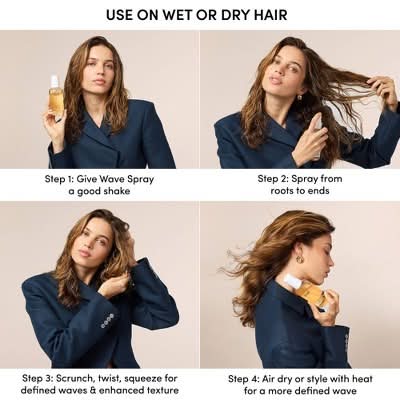 USE ON WET OR DRY HAIR

Step 1: Give Wave Spray a good shake

Step 2: Spray from roots to ends

Step 3: Scrunch, twist, squeeze for defined waves & enhanced texture

Step 4: Air dry or style with heat for a more defined wave