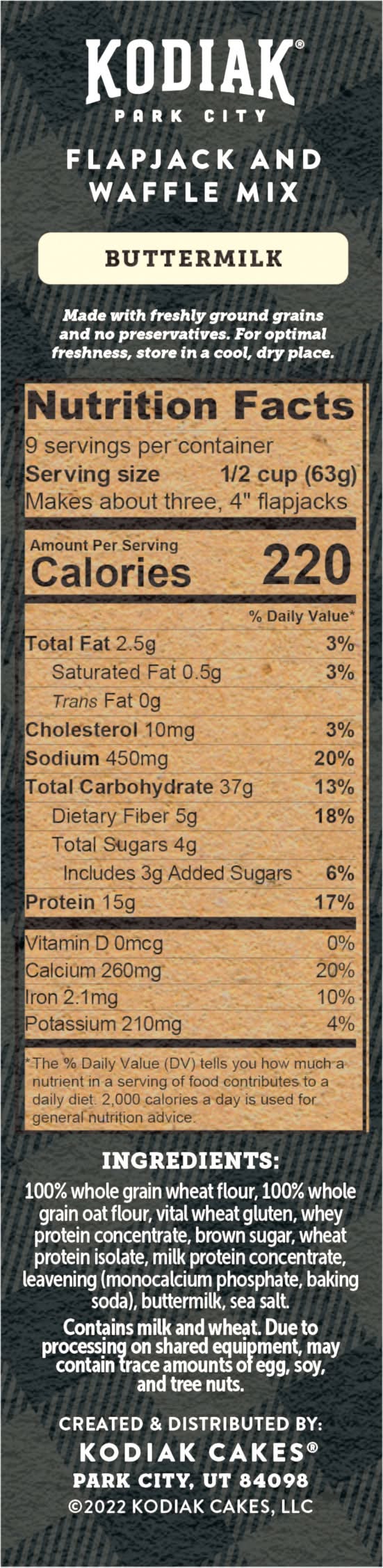 KODIAK®
PARK CITY

FLAPJACK AND
WAFFLE MIX

BUTTERMILK

Made with freshly ground grains and no preservatives. For optimal freshness, store in a cool, dry place.

Nutrition Facts
9 servings per container
Serving size 1/2 cup (63g)
Makes about three, 4" flapjacks

Amount Per Serving
Calories 220

% Daily Value*
Total Fat 2.5g 3%
Saturated Fat 0.5g 3%
Trans Fat 0g
Cholesterol 10mg 3%
Sodium 450mg 20%
Total Carbohydrate 37g 13%
Dietary Fiber 5g 18%
Total Sugars 4g
Includes 3g Added Sugars 6%
Protein 15g 17%

Vitamin D 0mcg 0%
Calcium 260mg 20%
Iron 2.1mg 10%
Potassium 210mg 4%

*The % Daily Value (DV) tells you how much a nutrient in a serving of food contributes to a daily diet. 2,000 calories a day is used for general nutrition advice.

INGREDIENTS:
100% whole grain wheat flour, 100% whole grain oat flour, vital wheat gluten, whey protein concentrate, brown sugar, wheat protein isolate, milk protein concentrate, leavening (monocalcium phosphate, baking soda), buttermilk, sea salt.

Contains milk and wheat. Due to processing on shared equipment, may contain trace amounts of egg, soy, and tree nuts.

CREATED & DISTRIBUTED BY:
KODIAK CAKES®
PARK CITY, UT 84098
©2022 KODIAK CAKES, LLC