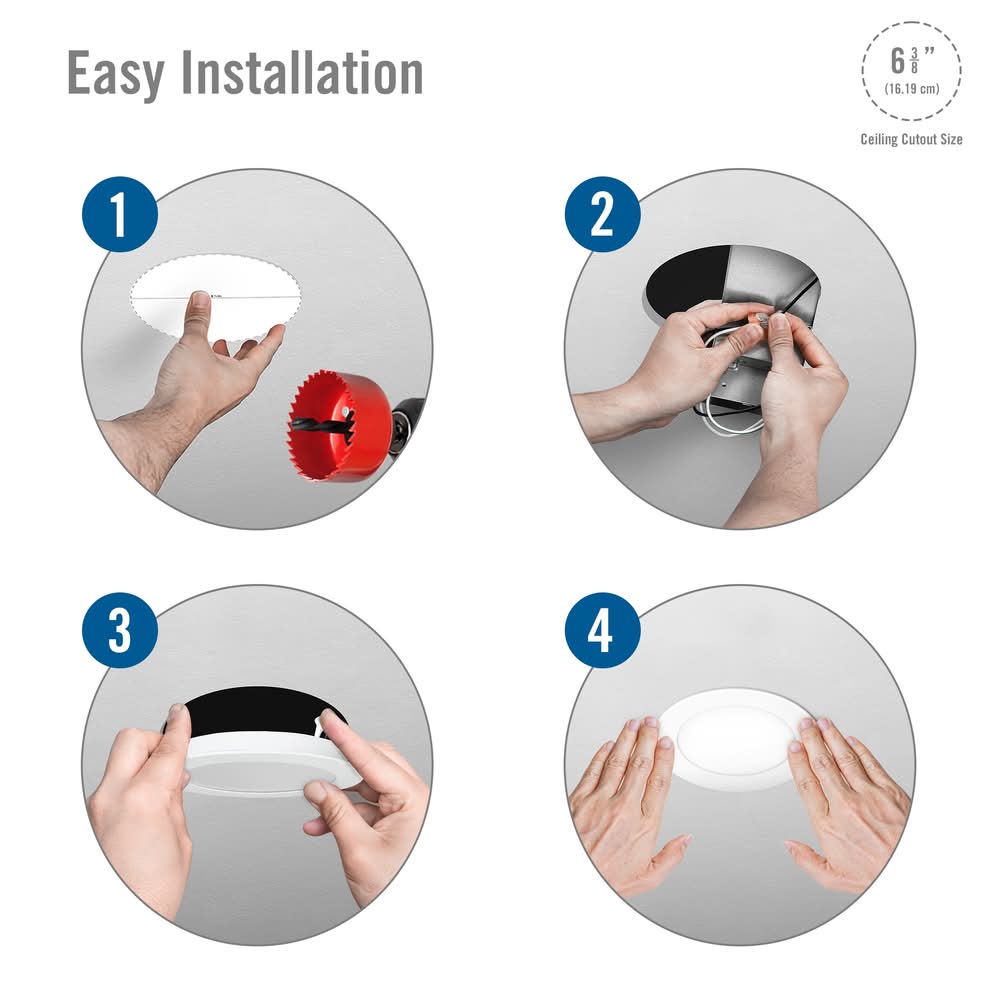 Easy Installation

$6\frac{3}{8}$"
(16.19 cm)

Ceiling Cutout Size

1

2

3

4