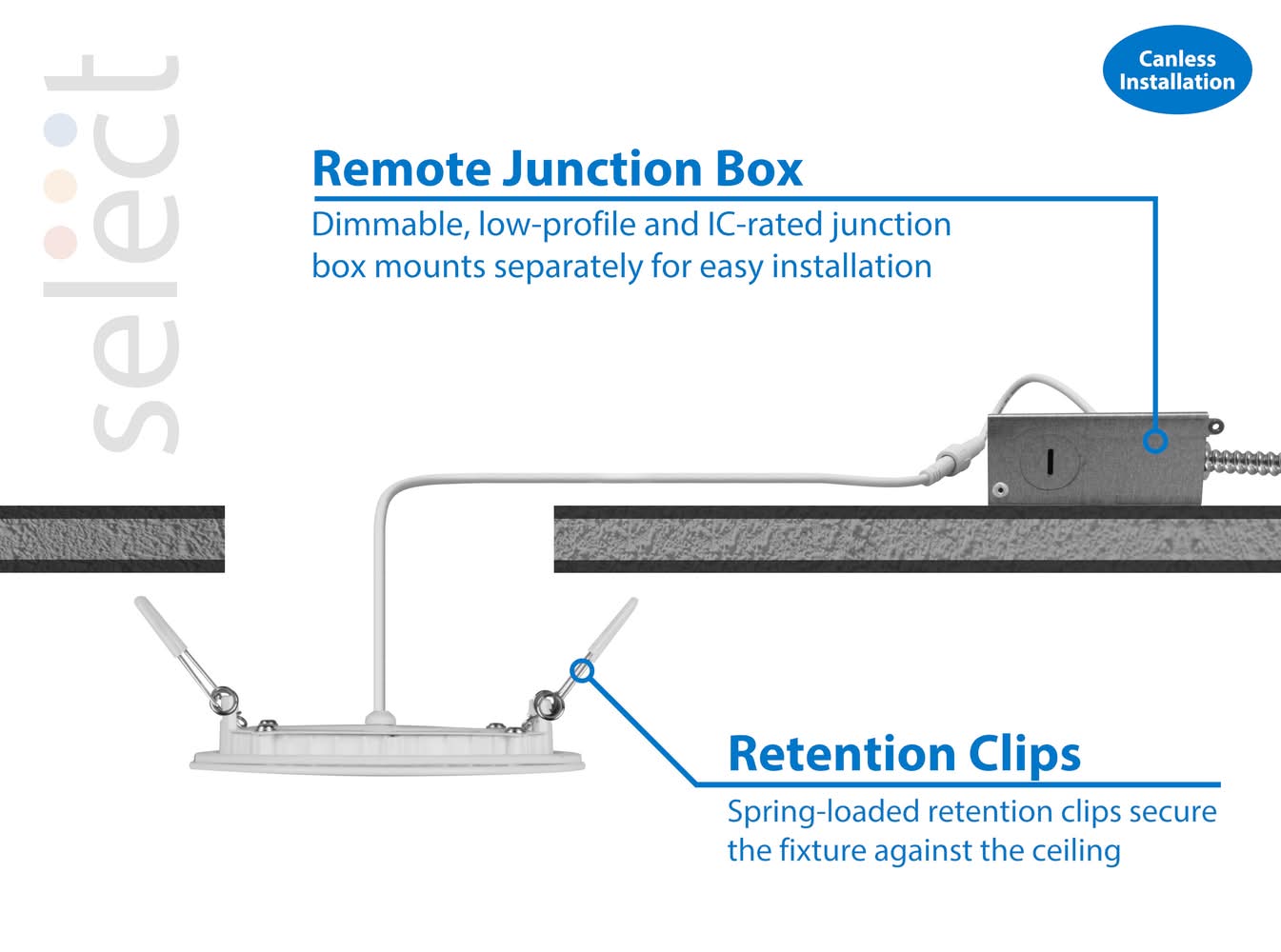 select

Canless Installation

Remote Junction Box

Dimmable, low-profile and IC-rated junction box mounts separately for easy installation

Retention Clips

Spring-loaded retention clips secure the fixture against the ceiling