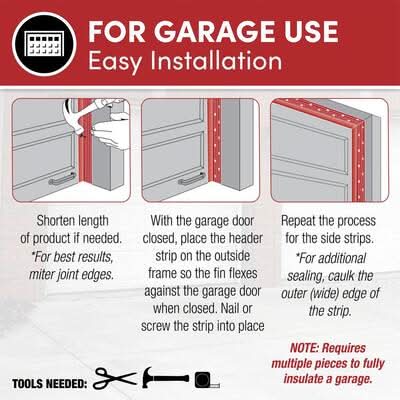 FOR GARAGE USE
Easy Installation

Shorten length of product if needed. *For best results, miter joint edges.

With the garage door closed, place the header strip on the outside frame so the fin flexes against the garage door when closed. Nail or screw the strip into place

Repeat the process for the side strips. *For additional sealing, caulk the outer (wide) edge of the strip.

NOTE: Requires multiple pieces to fully insulate a garage.

TOOLS NEEDED: