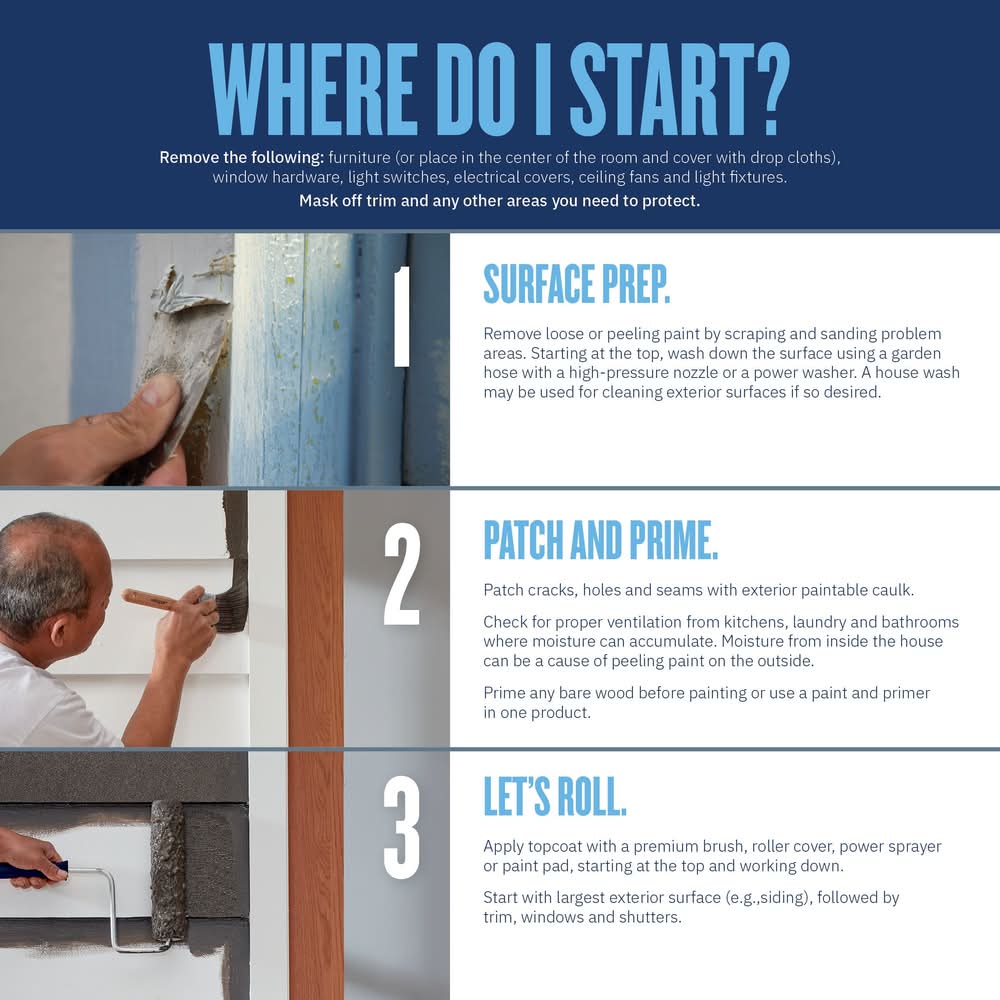 WHERE DO I START?

Remove the following: furniture (or place in the center of the room and cover with drop cloths), window hardware, light switches, electrical covers, ceiling fans and light fixtures.

Mask off trim and any other areas you need to protect.

1

SURFACE PREP.

Remove loose or peeling paint by scraping and sanding problem areas. Starting at the top, wash down the surface using a garden hose with a high-pressure nozzle or a power washer. A house wash may be used for cleaning exterior surfaces if so desired.

2

PATCH AND PRIME.

Patch cracks, holes and seams with exterior paintable caulk.

Check for proper ventilation from kitchens, laundry and bathrooms where moisture can accumulate. Moisture from inside the house can be a cause of peeling paint on the outside.

Prime any bare wood before painting or use a paint and primer in one product.

3

LET'S ROLL.

Apply topcoat with a premium brush, roller cover, power sprayer or paint pad, starting at the top and working down.

Start with largest exterior surface (e.g.,siding), followed by trim, windows and shutters.