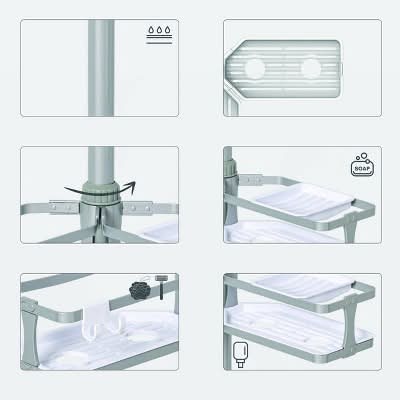 SOAP