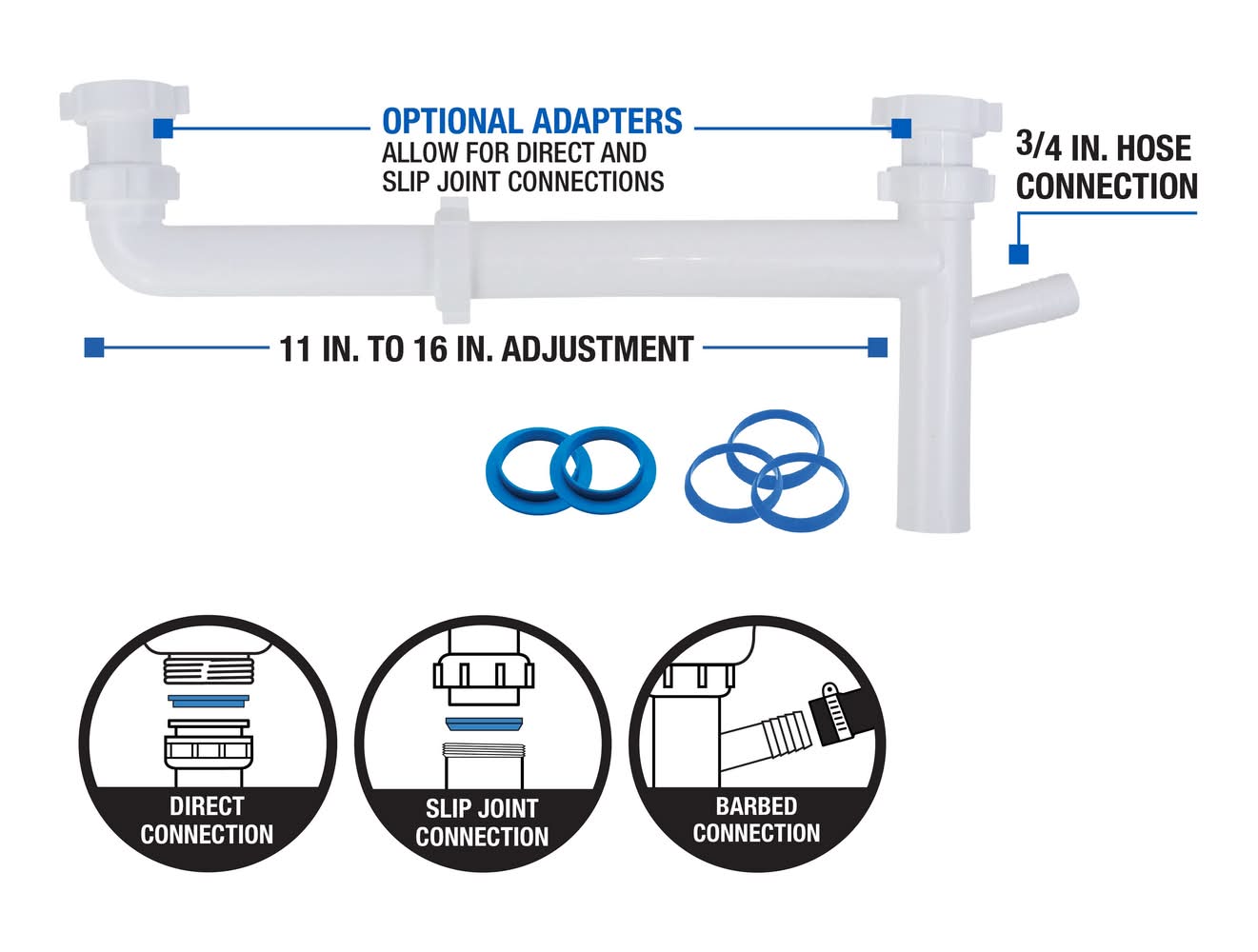 OPTIONAL ADAPTERS
ALLOW FOR DIRECT AND SLIP JOINT CONNECTIONS

3/4 IN. HOSE CONNECTION

11 IN. TO 16 IN. ADJUSTMENT

DIRECT CONNECTION

SLIP JOINT CONNECTION

BARBED CONNECTION