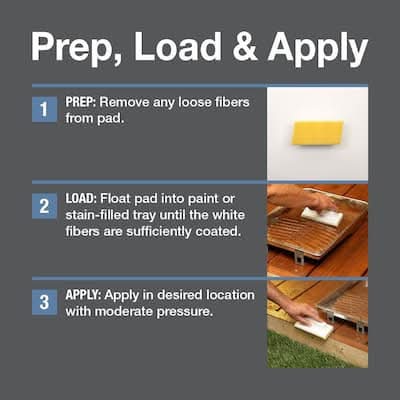 Prep, Load & Apply

1 PREP: Remove any loose fibers from pad.

2 LOAD: Float pad into paint or stain-filled tray until the white fibers are sufficiently coated.

3 APPLY: Apply in desired location with moderate pressure.