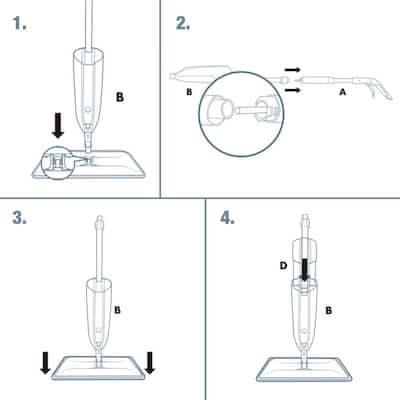 1.

B

2.

B

A

3.

B

4.

D

B