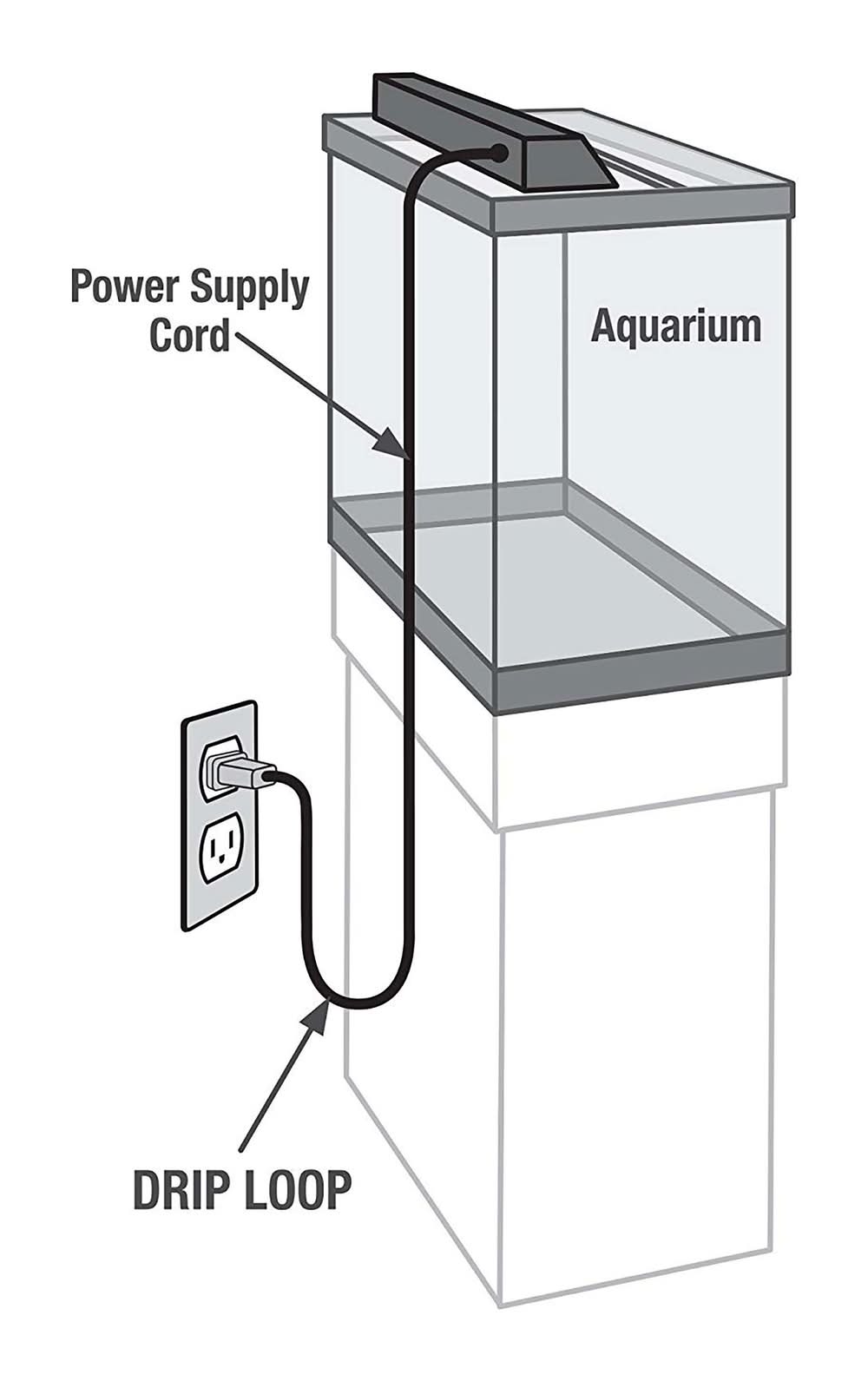 Power Supply Cord

Aquarium

DRIP LOOP