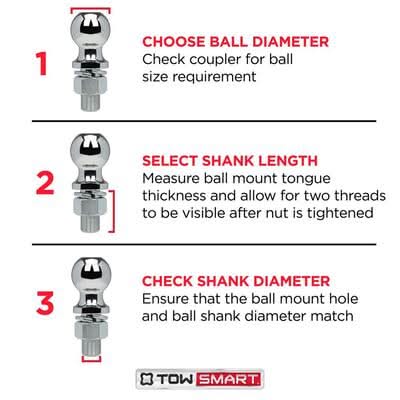 1

CHOOSE BALL DIAMETER
Check coupler for ball size requirement

2

SELECT SHANK LENGTH
Measure ball mount tongue thickness and allow for two threads to be visible after nut is tightened

3

CHECK SHANK DIAMETER
Ensure that the ball mount hole and ball shank diameter match

TOW SMART