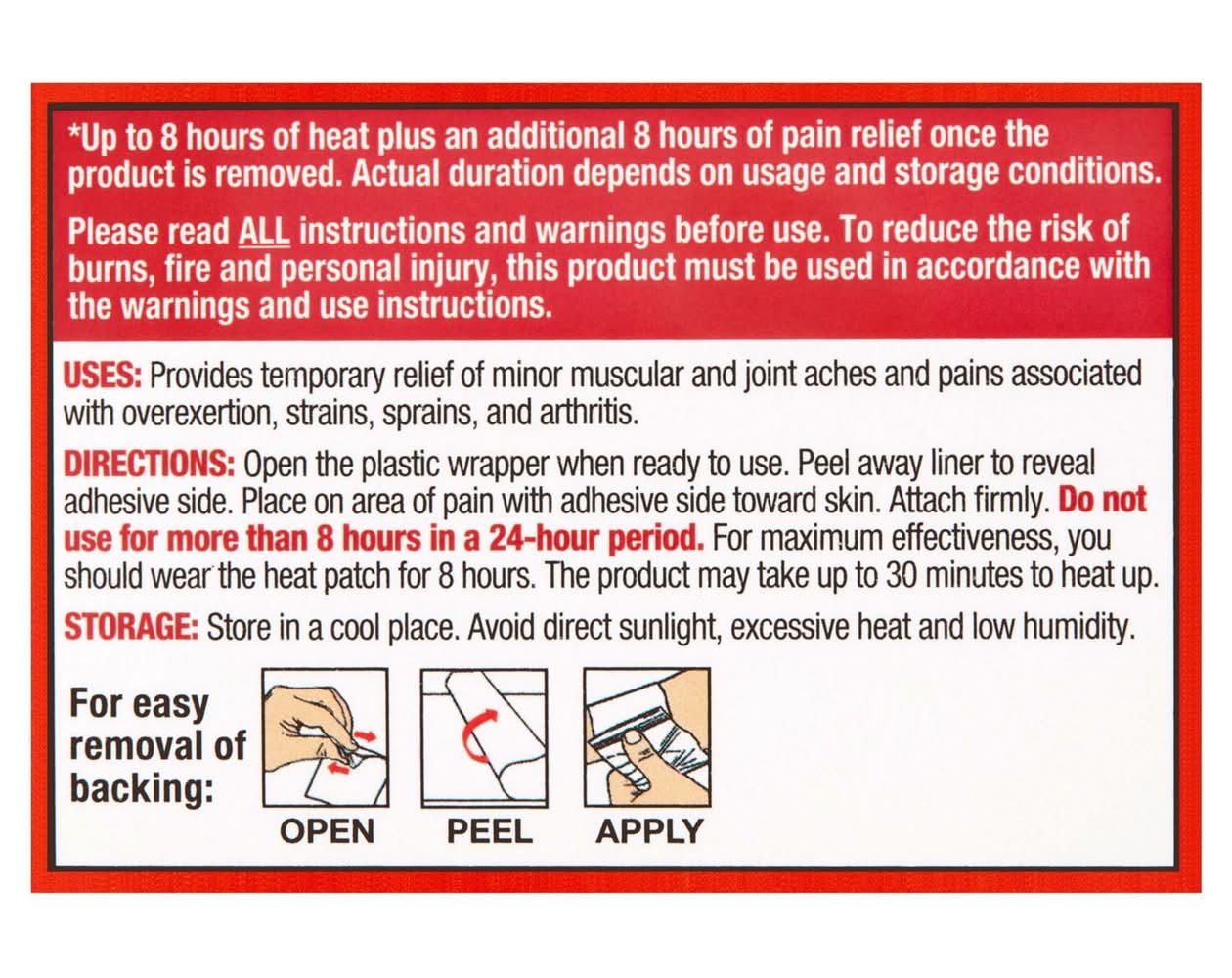 *Up to 8 hours of heat plus an additional 8 hours of pain relief once the product is removed. Actual duration depends on usage and storage conditions.

Please read ALL instructions and warnings before use. To reduce the risk of burns, fire and personal injury, this product must be used in accordance with the warnings and use instructions.

USES: Provides temporary relief of minor muscular and joint aches and pains associated with overexertion, strains, sprains, and arthritis.

DIRECTIONS: Open the plastic wrapper when ready to use. Peel away liner to reveal adhesive side. Place on area of pain with adhesive side toward skin. Attach firmly. Do not use for more than 8 hours in a 24-hour period. For maximum effectiveness, you should wear the heat patch for 8 hours. The product may take up to 30 minutes to heat up.

STORAGE: Store in a cool place. Avoid direct sunlight, excessive heat and low humidity.

For easy removal of backing:

OPEN

PEEL

APPLY