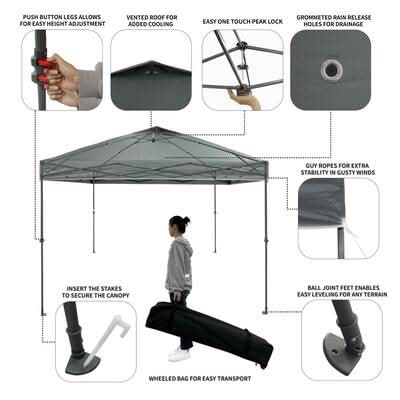 PUSH BUTTON LEGS ALLOWS FOR EASY HEIGHT ADJUSTMENT

VENTED ROOF FOR ADDED COOLING

EASY ONE TOUCH PEAK LOCK

GROMMETED RAIN RELEASE HOLES FOR DRAINAGE

GUY ROPES FOR EXTRA STABILITY IN GUSTY WINDS

INSERT THE STAKES TO SECURE THE CANOPY

BALL JOINT FEET ENABLES EASY LEVELING FOR ANY TERRAIN

WHEELED BAG FOR EASY TRANSPORT