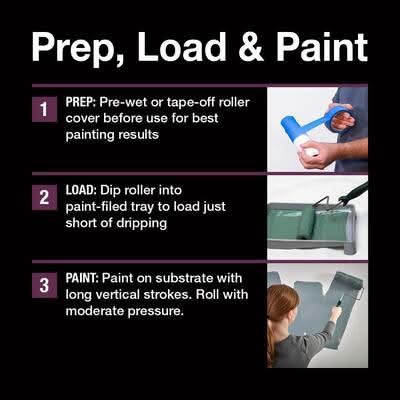 Prep, Load & Paint

1 PREP: Pre-wet or tape-off roller cover before use for best painting results

2 LOAD: Dip roller into paint-filed tray to load just short of dripping

3 PAINT: Paint on substrate with long vertical strokes. Roll with moderate pressure.