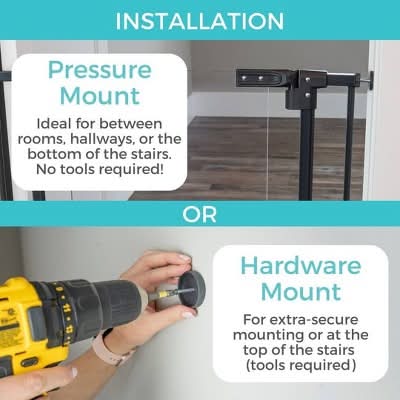 INSTALLATION

Pressure Mount

Ideal for between rooms, hallways, or the bottom of the stairs. No tools required!

OR

Hardware Mount

For extra-secure mounting or at the top of the stairs (tools required)