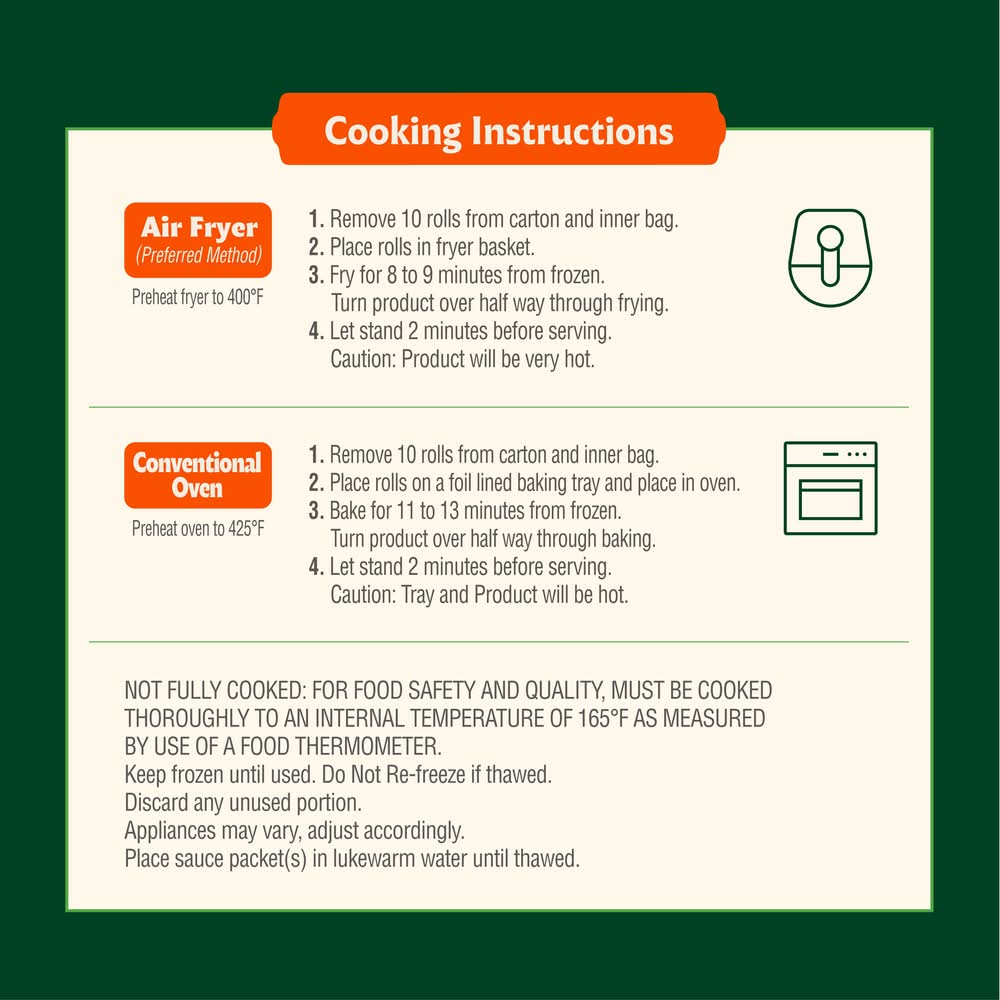 Cooking Instructions

Air Fryer
(Preferred Method)
Preheat fryer to 400°F

1. Remove 10 rolls from carton and inner bag.
2. Place rolls in fryer basket.
3. Fry for 8 to 9 minutes from frozen. Turn product over half way through frying.
4. Let stand 2 minutes before serving. Caution: Product will be very hot.

Conventional Oven
Preheat oven to 425°F

1. Remove 10 rolls from carton and inner bag.
2. Place rolls on a foil lined baking tray and place in oven.
3. Bake for 11 to 13 minutes from frozen. Turn product over half way through baking.
4. Let stand 2 minutes before serving. Caution: Tray and Product will be hot.

NOT FULLY COOKED: FOR FOOD SAFETY AND QUALITY, MUST BE COOKED THOROUGHLY TO AN INTERNAL TEMPERATURE OF 165°F AS MEASURED BY USE OF A FOOD THERMOMETER.
Keep frozen until used. Do Not Re-freeze if thawed.
Discard any unused portion.
Appliances may vary, adjust accordingly.
Place sauce packet(s) in lukewarm water until thawed.