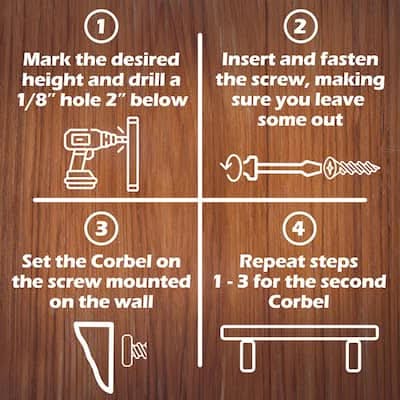 1

Mark the desired height and drill a 1/8" hole 2" below

2

Insert and fasten the screw, making sure you leave some out

3

Set the Corbel on the screw mounted on the wall

4

Repeat steps 1 - 3 for the second Corbel