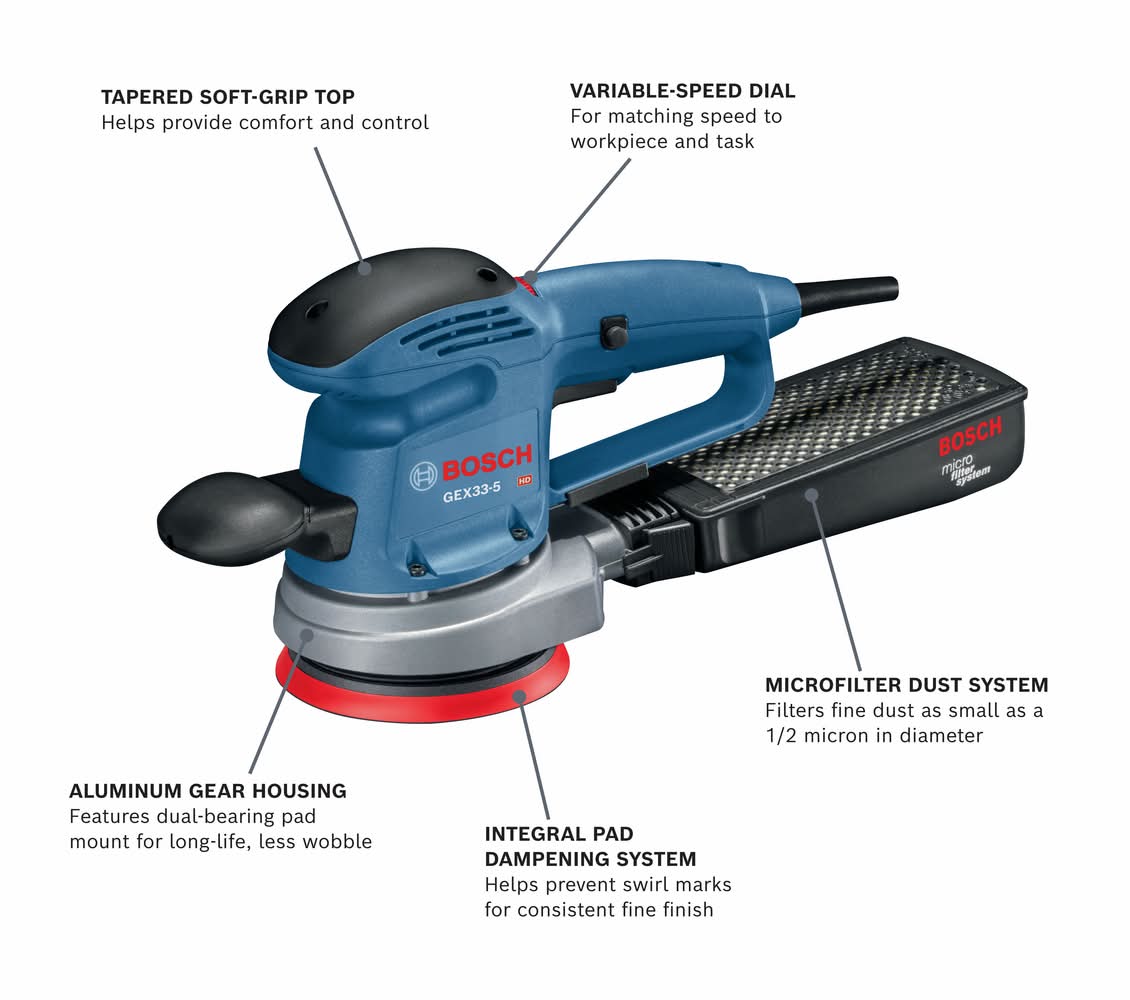 TAPERED SOFT-GRIP TOP
Helps provide comfort and control

VARIABLE-SPEED DIAL
For matching speed to workpiece and task

BOSCH
GEX33-5
HD

BOSCH
micro filter system

MICROFILTER DUST SYSTEM
Filters fine dust as small as a 1/2 micron in diameter

ALUMINUM GEAR HOUSING
Features dual-bearing pad mount for long-life, less wobble

INTEGRAL PAD DAMPENING SYSTEM
Helps prevent swirl marks for consistent fine finish