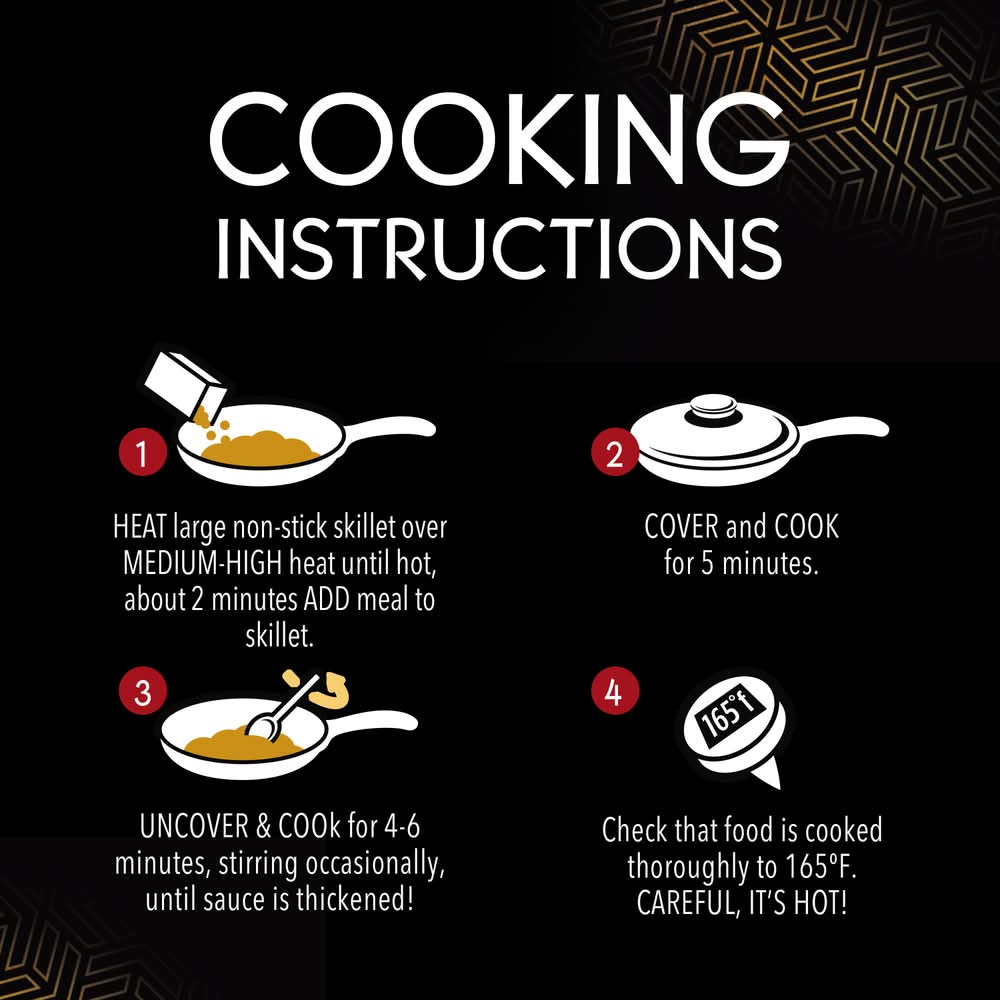 COOKING
INSTRUCTIONS

1

HEAT large non-stick skillet over MEDIUM-HIGH heat until hot, about 2 minutes ADD meal to skillet.

2

COVER and COOK for 5 minutes.

3

UNCOVER & COOk for 4-6 minutes, stirring occasionally, until sauce is thickened!

4

165°f

Check that food is cooked thoroughly to 165°F. CAREFUL, IT'S HOT!