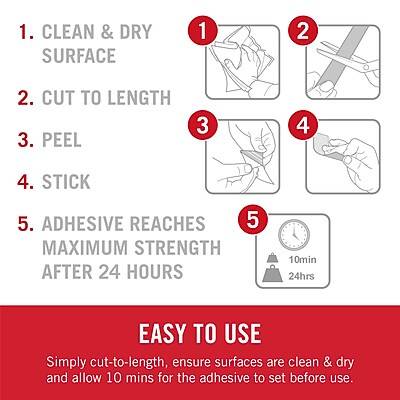 1. CLEAN & DRY SURFACE

2. CUT TO LENGTH

3. PEEL

4. STICK

5. ADHESIVE REACHES MAXIMUM STRENGTH AFTER 24 HOURS

1

2

3

4

5

10min

24hrs

EASY TO USE

Simply cut-to-length, ensure surfaces are clean & dry and allow 10 mins for the adhesive to set before use.