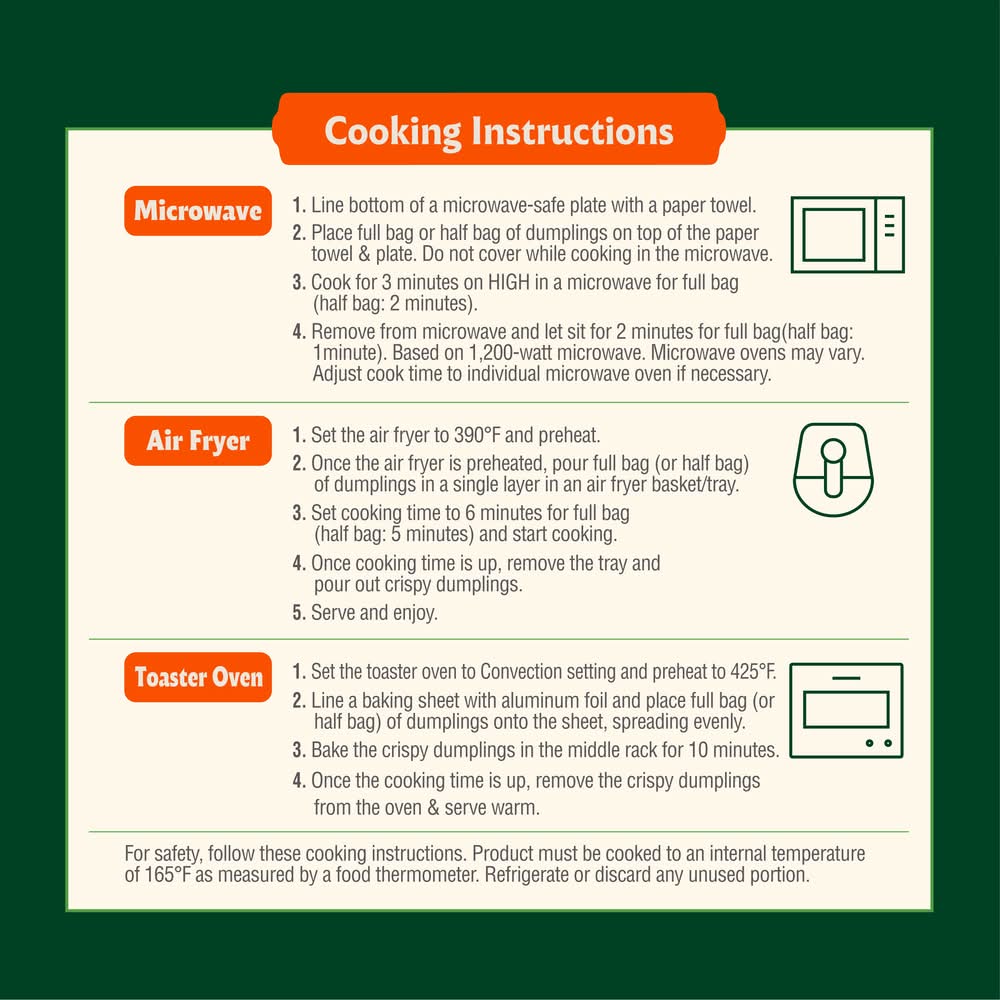 Cooking Instructions

Microwave

1. Line bottom of a microwave-safe plate with a paper towel.
2. Place full bag or half bag of dumplings on top of the paper towel & plate. Do not cover while cooking in the microwave.
3. Cook for 3 minutes on HIGH in a microwave for full bag (half bag: 2 minutes).
4. Remove from microwave and let sit for 2 minutes for full bag(half bag: 1minute). Based on 1,200-watt microwave. Microwave ovens may vary. Adjust cook time to individual microwave oven if necessary.

Air Fryer

1. Set the air fryer to 390°F and preheat.
2. Once the air fryer is preheated, pour full bag (or half bag) of dumplings in a single layer in an air fryer basket/tray.
3. Set cooking time to 6 minutes for full bag (half bag: 5 minutes) and start cooking.
4. Once cooking time is up, remove the tray and pour out crispy dumplings.
5. Serve and enjoy.

Toaster Oven

1. Set the toaster oven to Convection setting and preheat to 425°F.
2. Line a baking sheet with aluminum foil and place full bag (or half bag) of dumplings onto the sheet, spreading evenly.
3. Bake the crispy dumplings in the middle rack for 10 minutes.
4. Once the cooking time is up, remove the crispy dumplings from the oven & serve warm.

For safety, follow these cooking instructions. Product must be cooked to an internal temperature of 165°F as measured by a food thermometer. Refrigerate or discard any unused portion.