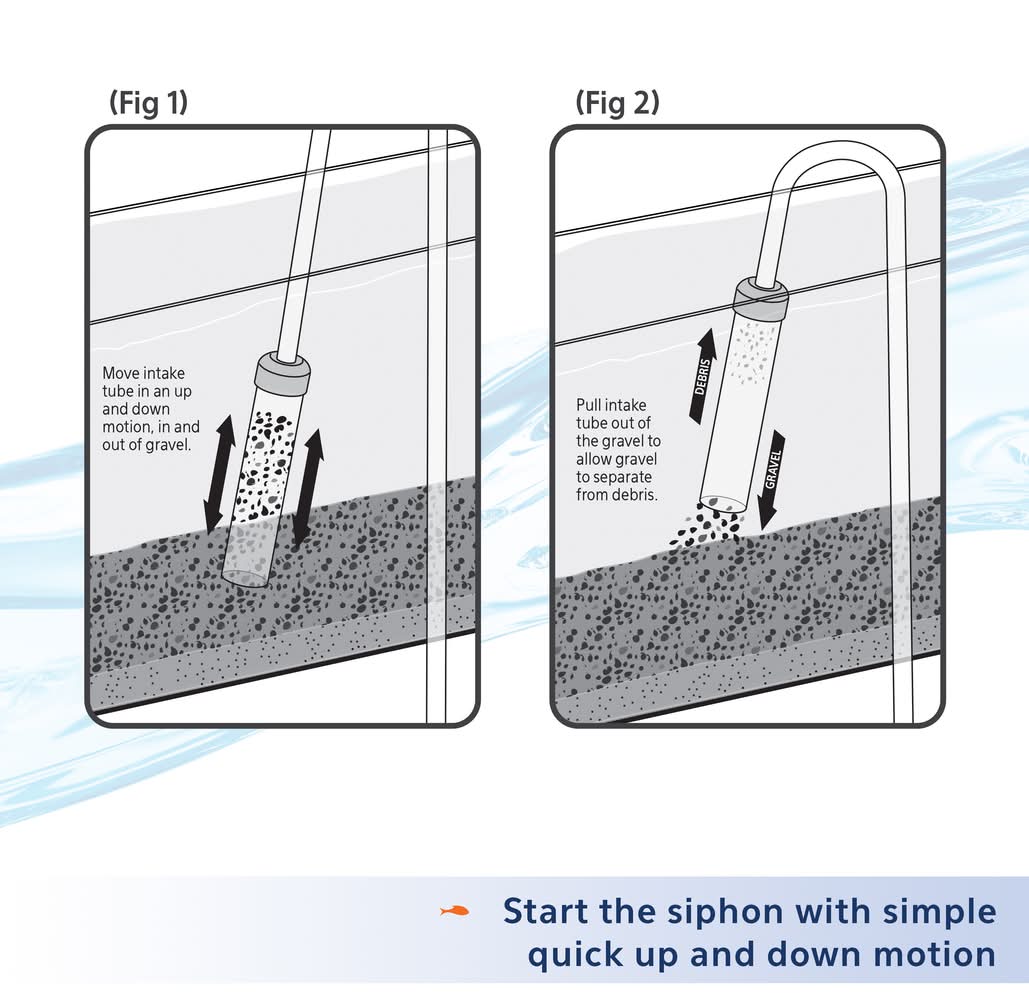 (Fig 1)

Move intake tube in an up and down motion, in and out of gravel.

(Fig 2)

Pull intake tube out of the gravel to allow gravel to separate from debris.

DEBRIS

GRAVEL

Start the siphon with simple quick up and down motion