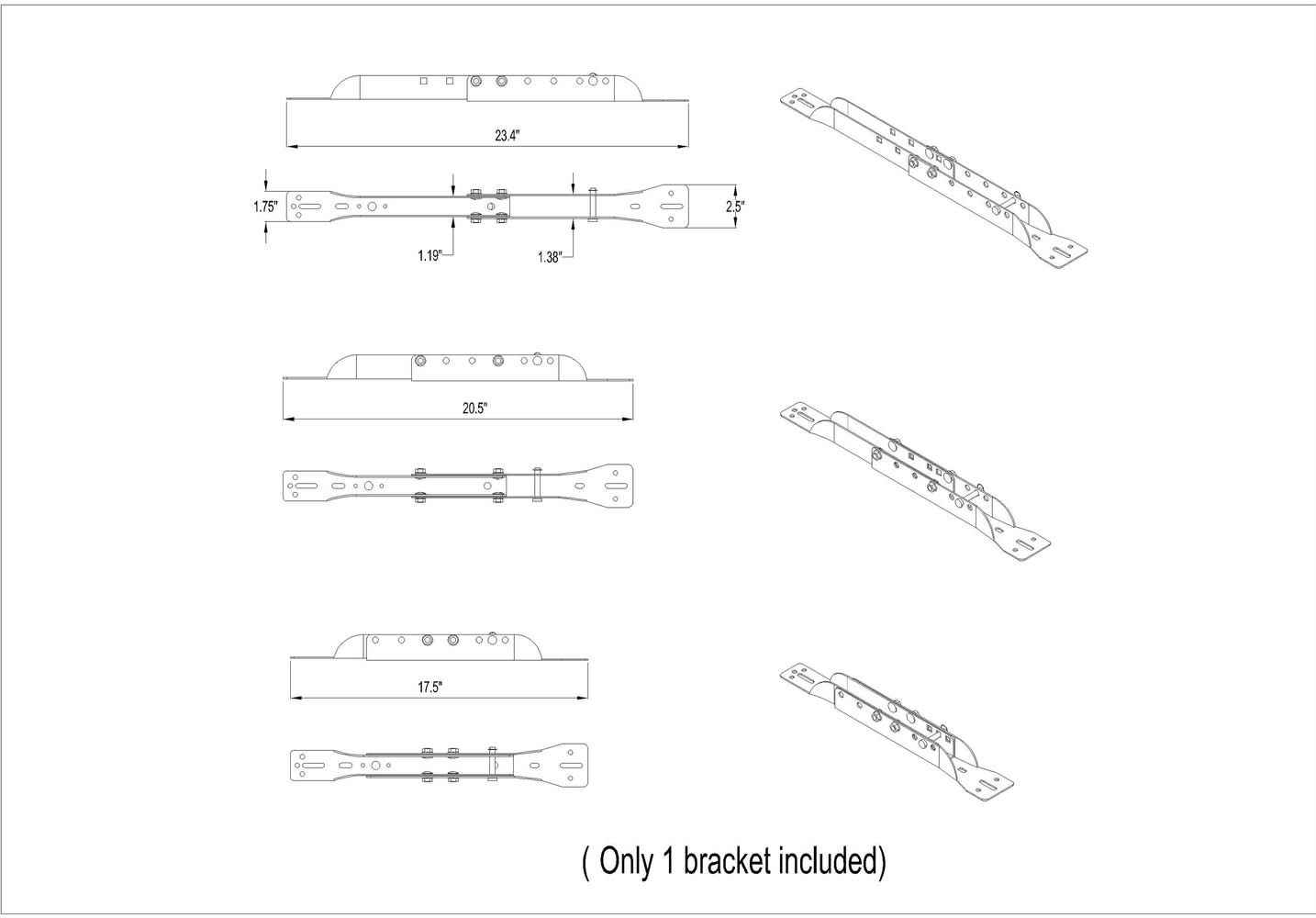 23.4"

1.75"

2.5"

1.19"

1.38"

20.5"

17.5"

( Only 1 bracket included)