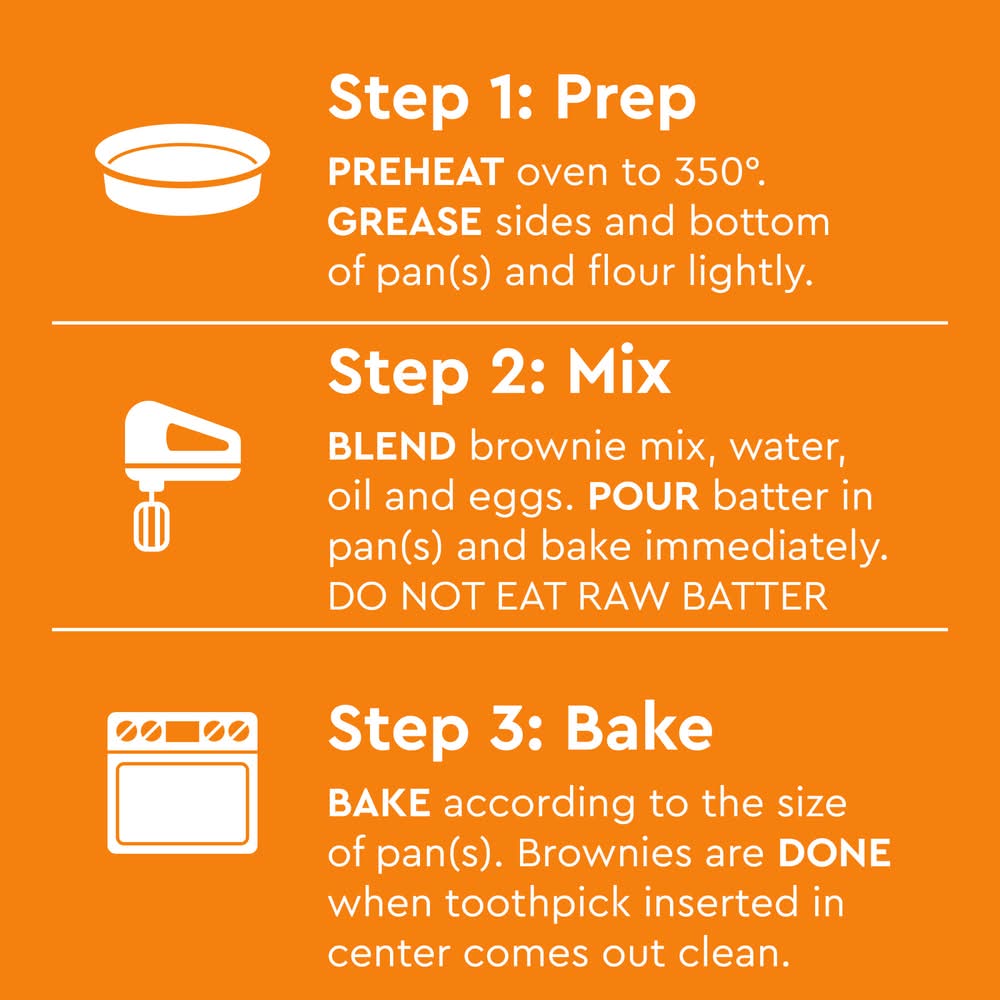 Step 1: Prep

PREHEAT oven to 350°. GREASE sides and bottom of pan(s) and flour lightly.

Step 2: Mix

BLEND brownie mix, water, oil and eggs. POUR batter in pan(s) and bake immediately. DO NOT EAT RAW BATTER

Step 3: Bake

BAKE according to the size of pan(s). Brownies are DONE when toothpick inserted in center comes out clean.