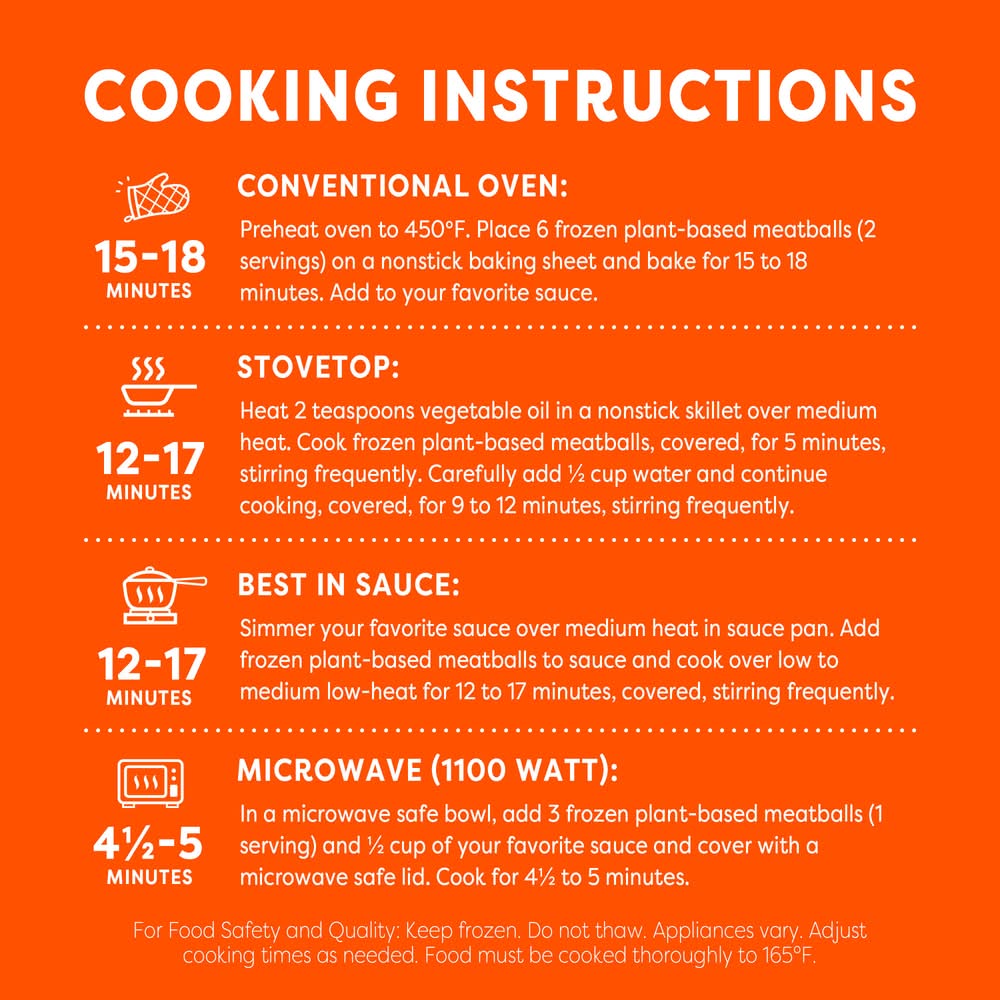 COOKING INSTRUCTIONS

15-18 MINUTES

CONVENTIONAL OVEN:
Preheat oven to 450°F. Place 6 frozen plant-based meatballs (2 servings) on a nonstick baking sheet and bake for 15 to 18 minutes. Add to your favorite sauce.

12-17 MINUTES

STOVETOP:
Heat 2 teaspoons vegetable oil in a nonstick skillet over medium heat. Cook frozen plant-based meatballs, covered, for 5 minutes, stirring frequently. Carefully add ½ cup water and continue cooking, covered, for 9 to 12 minutes, stirring frequently.

12-17 MINUTES

BEST IN SAUCE:
Simmer your favorite sauce over medium heat in sauce pan. Add frozen plant-based meatballs to sauce and cook over low to medium low-heat for 12 to 17 minutes, covered, stirring frequently.

4½-5 MINUTES

MICROWAVE (1100 WATT):
In a microwave safe bowl, add 3 frozen plant-based meatballs (1 serving) and ½ cup of your favorite sauce and cover with a microwave safe lid. Cook for 4½ to 5 minutes.

For Food Safety and Quality: Keep frozen. Do not thaw. Appliances vary. Adjust cooking times as needed. Food must be cooked thoroughly to 165°F.