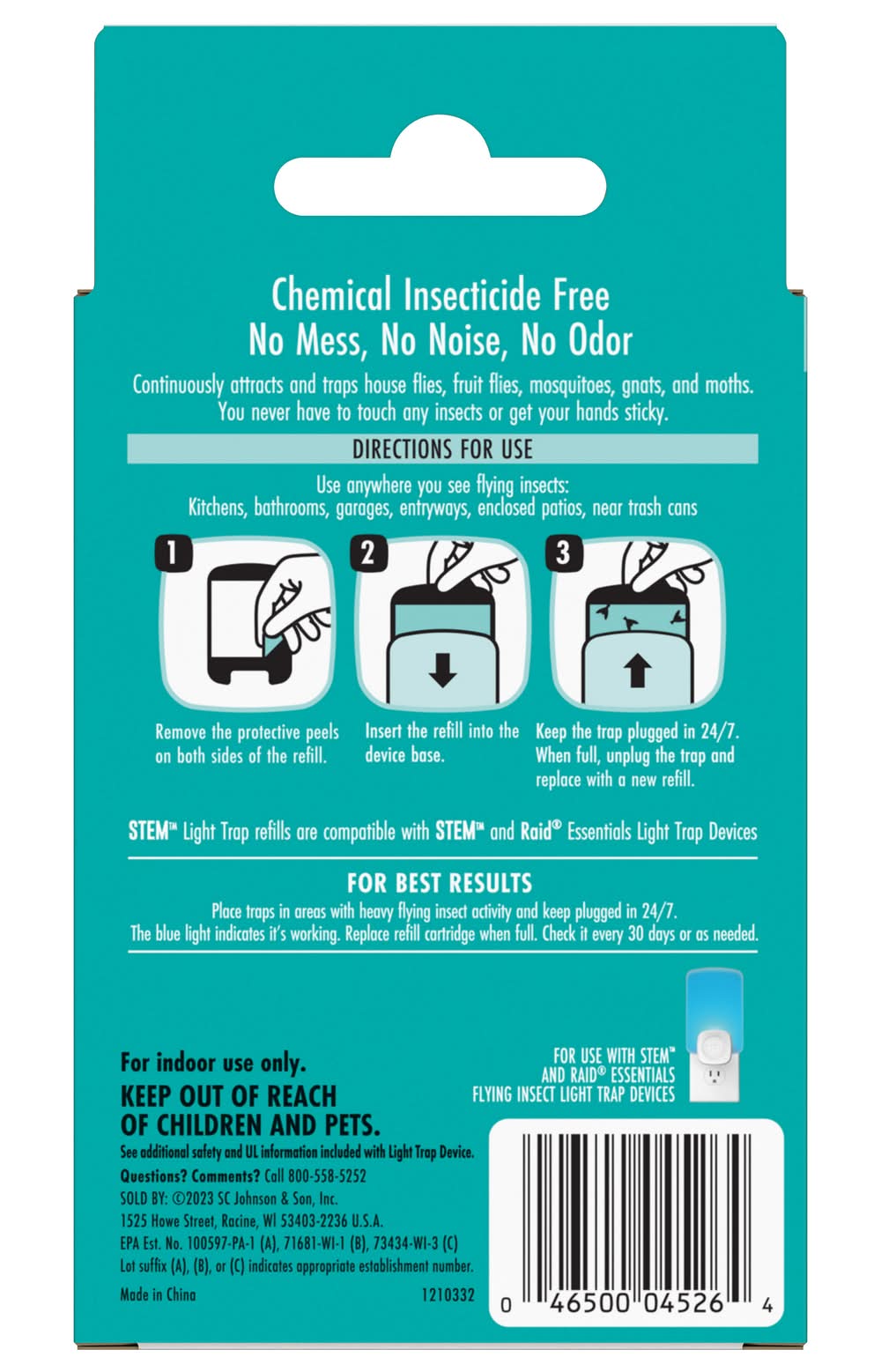 Chemical Insecticide Free
No Mess, No Noise, No Odor

Continuously attracts and traps house flies, fruit flies, mosquitoes, gnats, and moths. You never have to touch any insects or get your hands sticky.

DIRECTIONS FOR USE

Use anywhere you see flying insects:
Kitchens, bathrooms, garages, entryways, enclosed patios, near trash cans

1
Remove the protective peels on both sides of the refill.

2
Insert the refill into the device base.

3
Keep the trap plugged in 24/7. When full, unplug the trap and replace with a new refill.

STEM™ Light Trap refills are compatible with STEM™ and Raid® Essentials Light Trap Devices

FOR BEST RESULTS

Place traps in areas with heavy flying insect activity and keep plugged in 24/7. The blue light indicates it's working. Replace refill cartridge when full. Check it every 30 days or as needed.

FOR USE WITH STEM™ AND RAID® ESSENTIALS FLYING INSECT LIGHT TRAP DEVICES

For indoor use only.
KEEP OUT OF REACH OF CHILDREN AND PETS.
See additional safety and UL information included with Light Trap Device.
Questions? Comments? Call 800-558-5252
SOLD BY: ©2023 SC Johnson & Son, Inc.
1525 Howe Street, Racine, WI 53403-2236 U.S.A.
EPA Est. No. 100597-PA-1 (A), 71681-WI-1 (B), 73434-WI-3 (C)
Lot suffix (A), (B), or (C) indicates appropriate establishment number.
Made in China 1210332

0 46500 04526 4